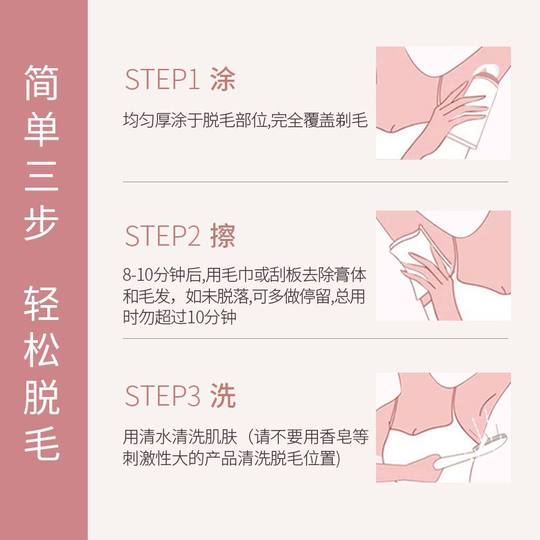 简单三步 轻松脱毛

STEP1 涂

均匀厚涂于脱毛部位,完全覆盖剃毛

STEP2 擦

8-10分钟后,用毛巾或刮板去除膏体和毛发，如未脱落,可多做停留,总用时勿超过10分钟

STEP3 洗

用清水清洗肌肤（请不要用香皂等刺激性大的产品清洗脱毛位置)