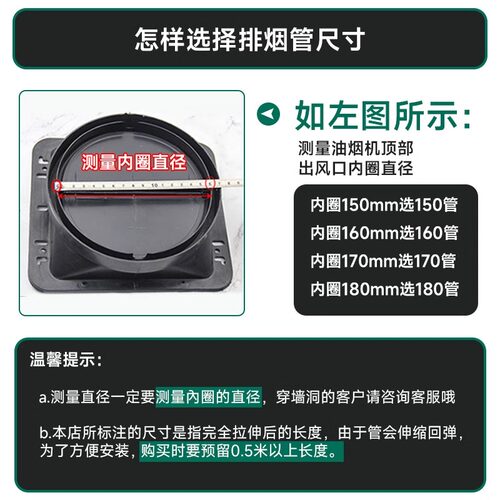 怎样选择排烟管尺寸

测量内圈直径

如左图所示:

测量油烟机顶部
出风口内圈直径

内圈150mm选150管
内圈160mm选160管
内圈170mm选170管
内圈180mm选180管

温馨提示:

a.测量直径一定要测量内圈的直径，穿墙洞的客户请咨询客服哦

b.本店所标注的尺寸是指完全拉伸后的长度，由于管会伸缩回弹，为了方便安装，购买时要预留0.5米以上长度。