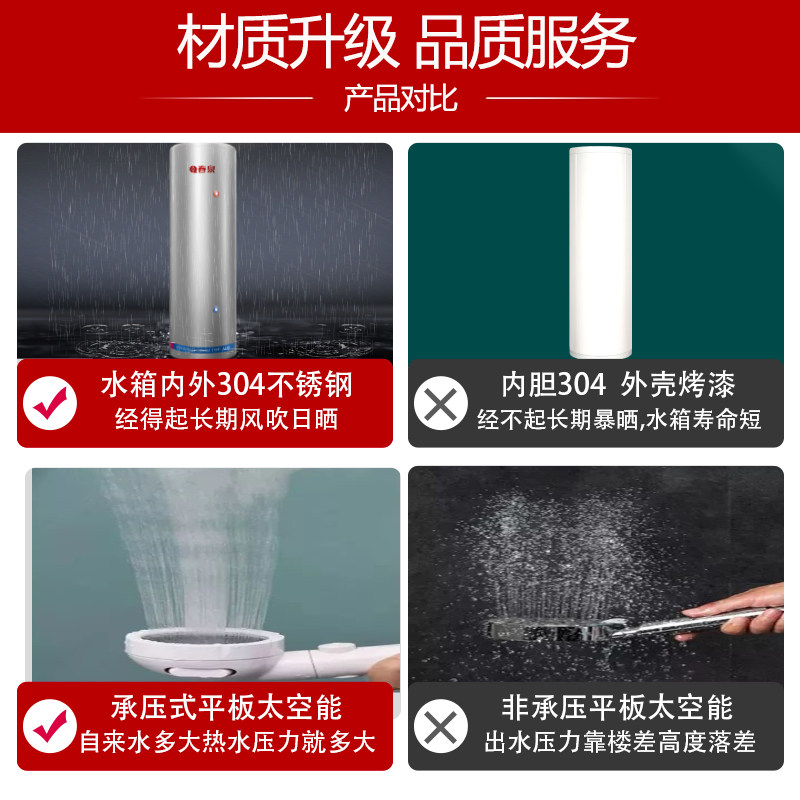 材质升级 品质服务

产品对比

春泉

水箱内外304不锈钢
经得起长期风吹日晒

内胆304 外壳烤漆
经不起长期暴晒,水箱寿命短

承压式平板太空能
自来水多大热水压力就多大

非承压平板太空能
出水压力靠楼差高度落差