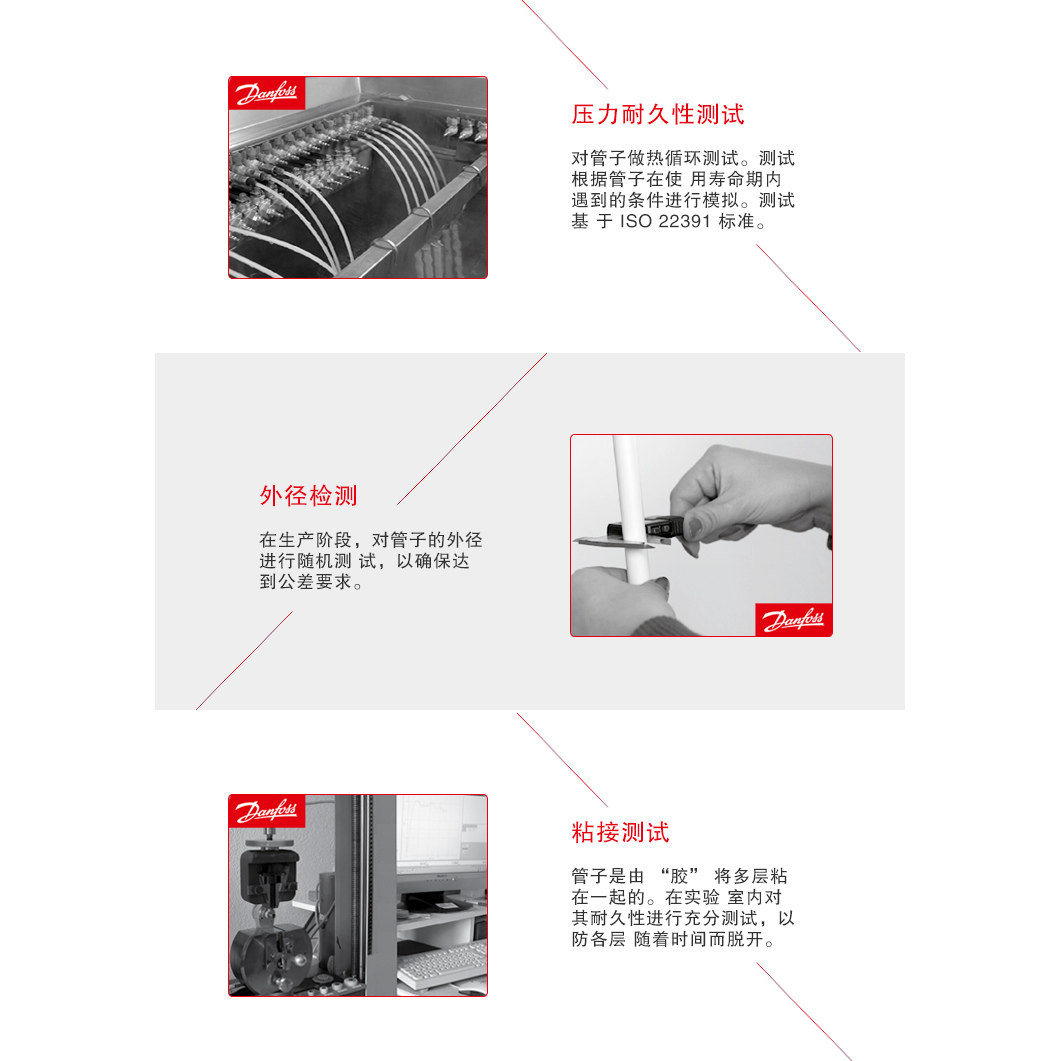 Danfoss

压力耐久性测试

对管子做热循环测试。测试根据管子在使 用寿命期内遇到的条件进行模拟。测试基 于 ISO 22391 标准。

外径检测

在生产阶段，对管子的外径进行随机测 试，以确保达到公差要求。

Danfoss

Danfoss

粘接测试

管子是由 “胶” 将多层粘在一起的。在实验 室内对其耐久性进行充分测试，以防各层 随着时间而脱开。