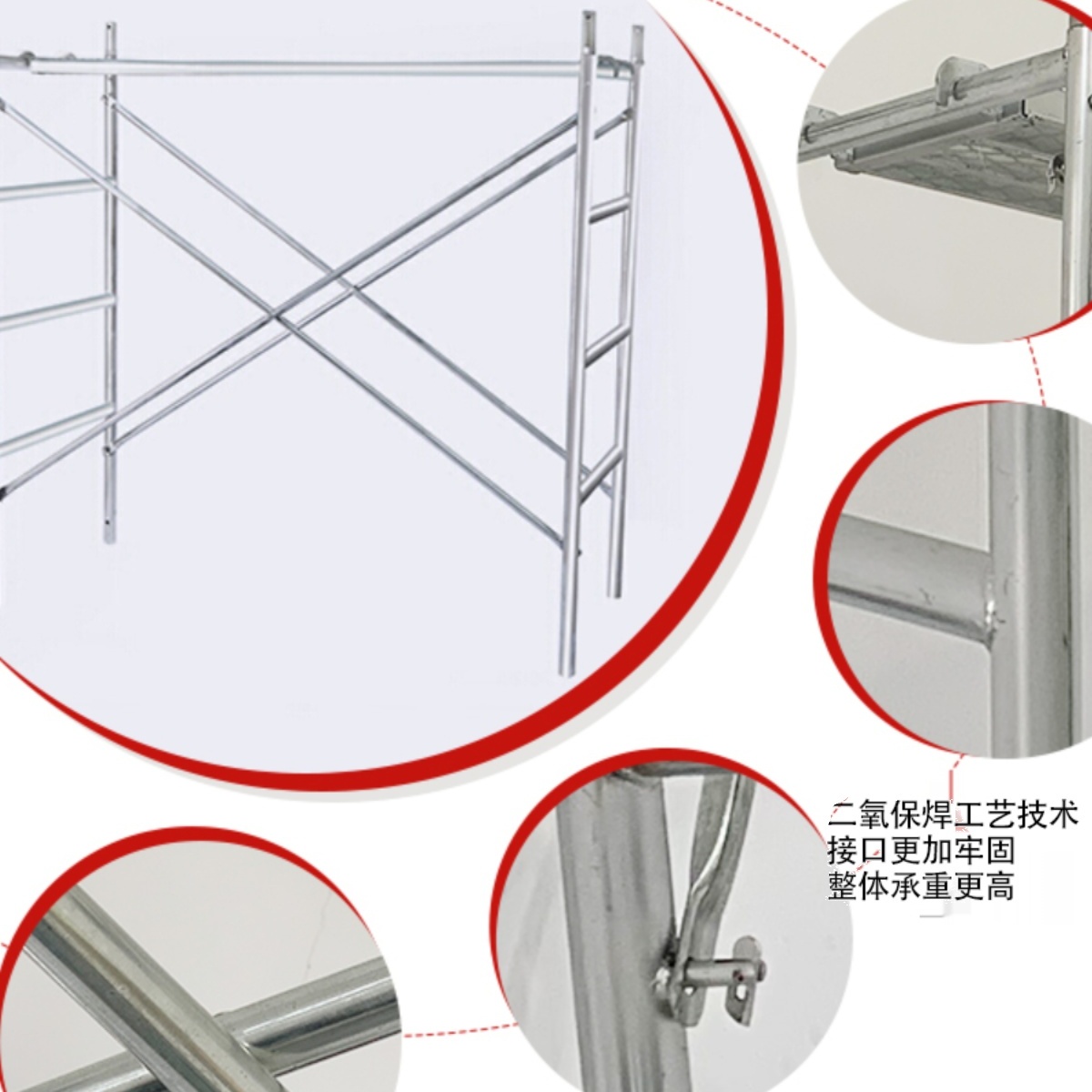 二氧保焊工艺技术
接口更加牢固
整体承重更高