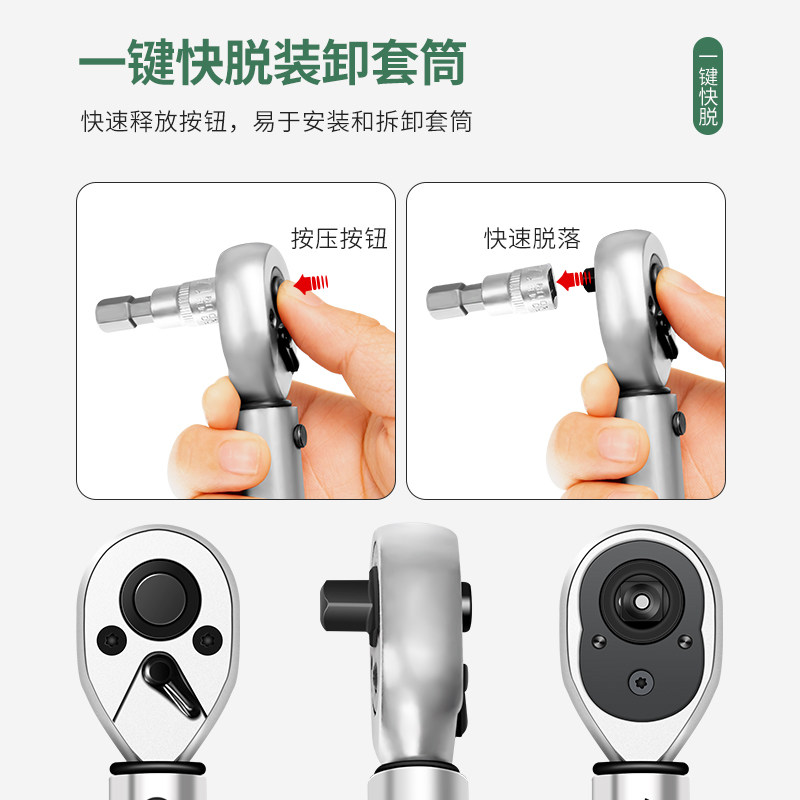 一键快脱装卸套筒

快速释放按钮，易于安装和拆卸套筒

一键快脱

按压按钮

快速脱落