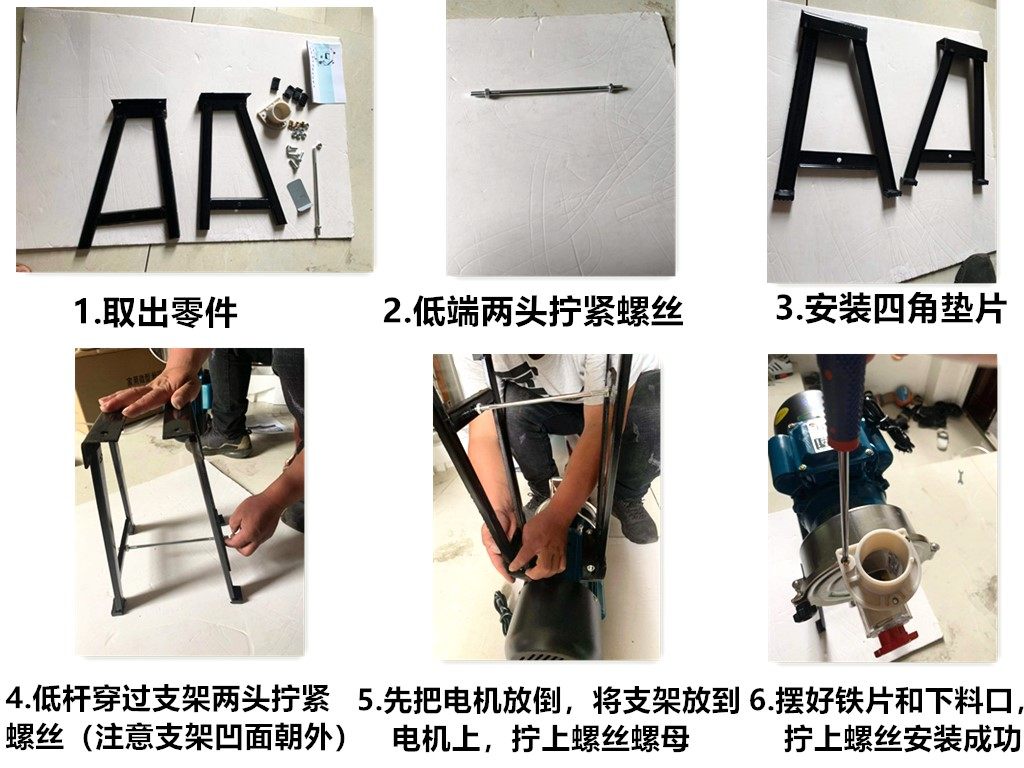 1.取出零件

2.低端两头拧紧螺丝

3.安装四角垫片

4.低杆穿过支架两头拧紧螺丝（注意支架凹面朝外）

5.先把电机放倒，将支架放到电机上，拧上螺丝螺母

6.摆好铁片和下料口，拧上螺丝安装成功