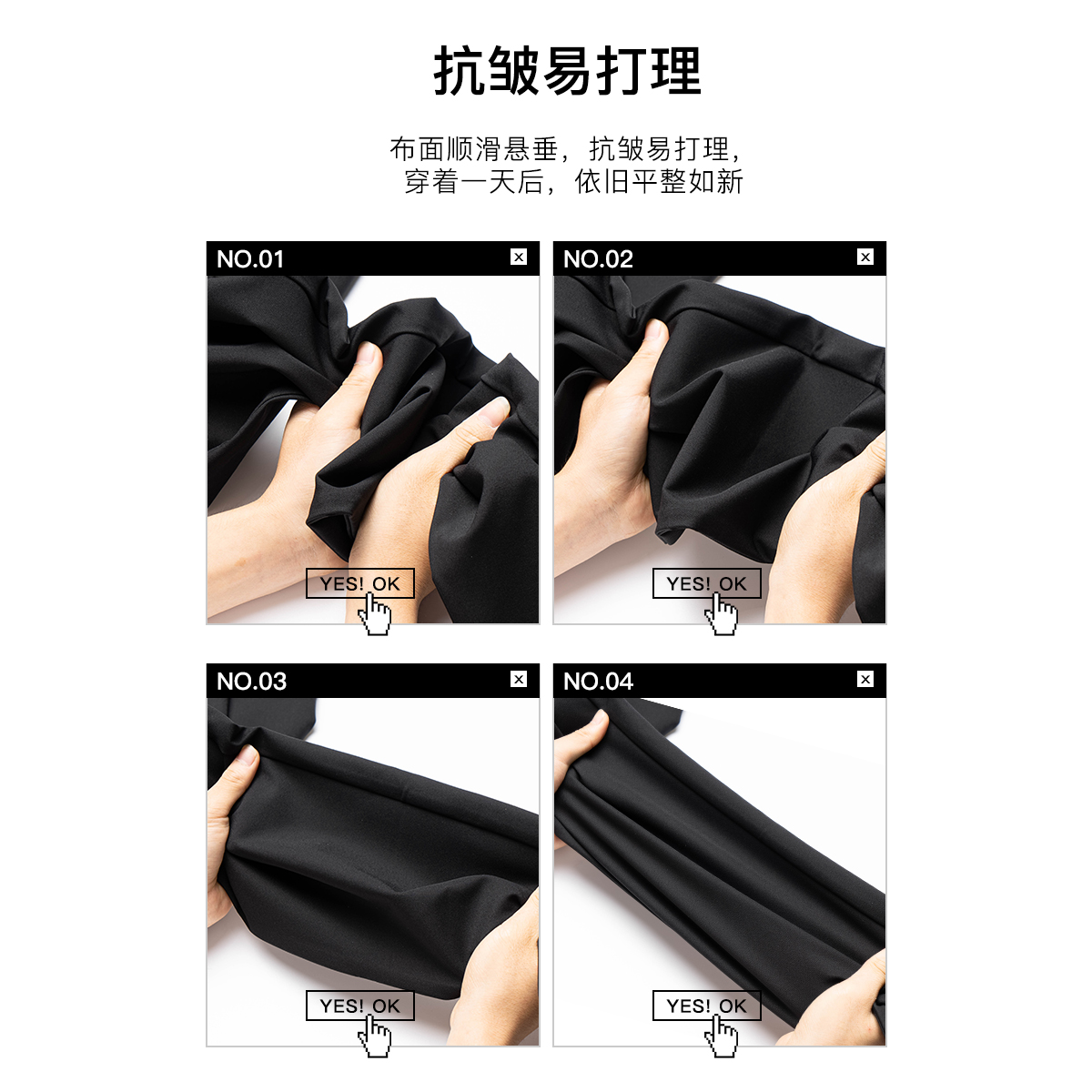 抗皱易打理

布面顺滑悬垂，抗皱易打理，
穿着一天后，依旧平整如新

NO.01

YES! OK

NO.02

YES! OK

NO.03

YES! OK

NO.04

YES! OK