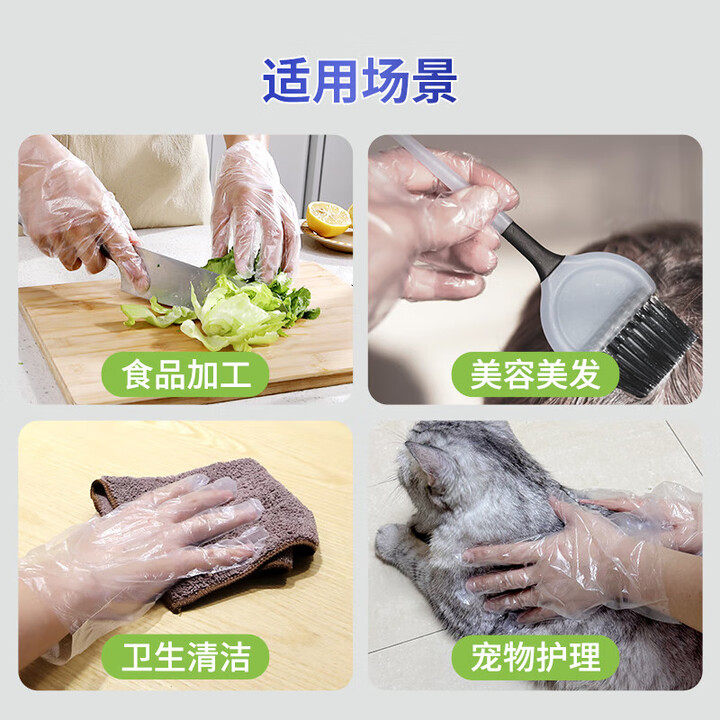 适用场景

食品加工

美容美发

卫生清洁

宠物护理