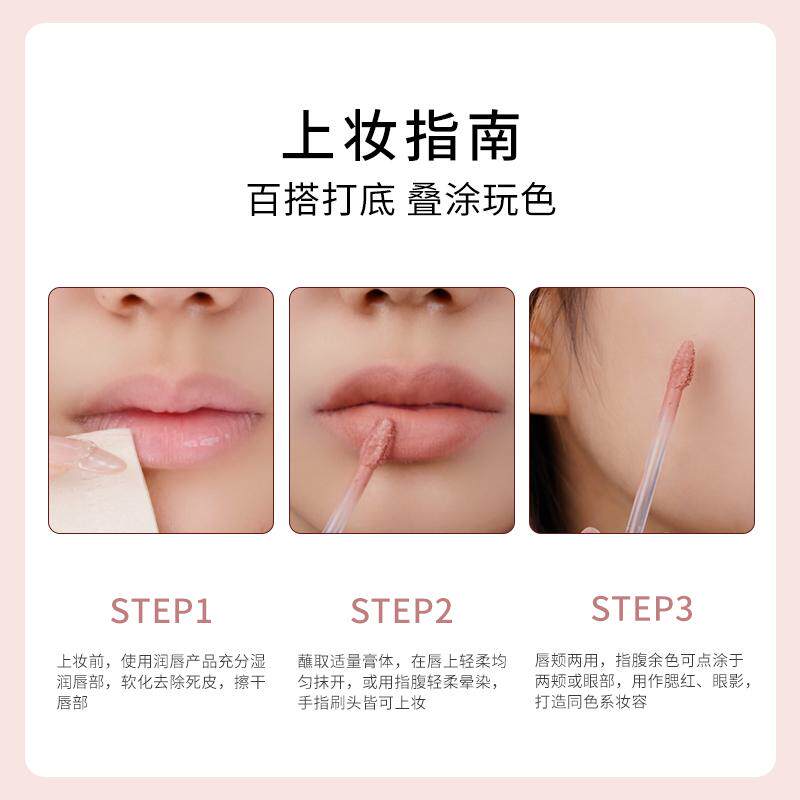 上妆指南

百搭打底 叠涂玩色

STEP1

上妆前，使用润唇产品充分湿润唇部，软化去除死皮，擦干唇部

STEP2

蘸取适量膏体，在唇上轻柔均匀抹开，或用指腹轻柔晕染，手指刷头皆可上妆

STEP3

唇颊两用，指腹余色可点涂于两颊或眼部，用作腮红、眼影，打造同色系妆容