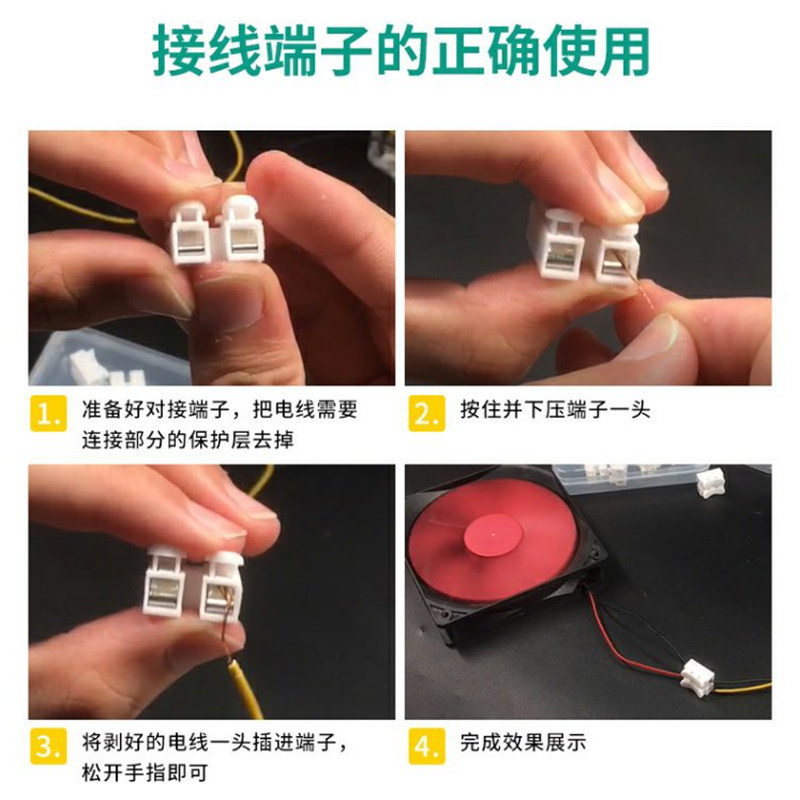 接线端子的正确使用

1. 准备好对接端子，把电线需要连接部分的保护层去掉

2. 按住并下压端子一头

3. 将剥好的电线一头插进端子，松开手指即可

4. 完成效果展示