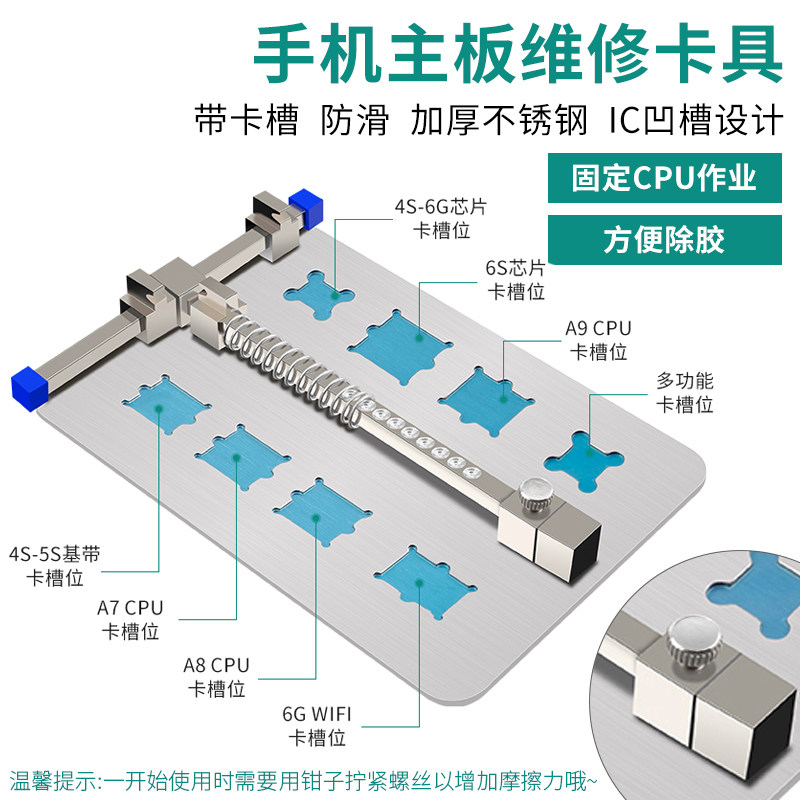 手机主板维修卡具

带卡槽 防滑 加厚不锈钢 IC凹槽设计

固定CPU作业

方便除胶

4S-6G芯片
卡槽位

6S芯片
卡槽位

A9 CPU
卡槽位

多功能
卡槽位

4S-5S基带
卡槽位

A7 CPU
卡槽位

A8 CPU
卡槽位

6G WIFI
卡槽位

温馨提示:一开始使用时需要用钳子拧紧螺丝以增加摩擦力哦~