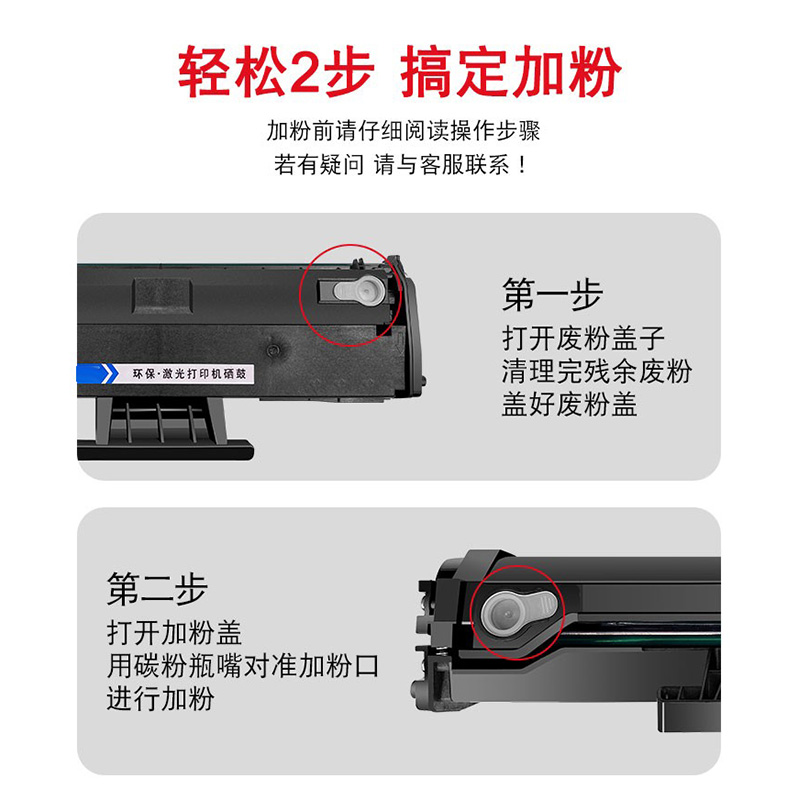 轻松2步 搞定加粉

加粉前请仔细阅读操作步骤
若有疑问 请与客服联系！

环保·激光打印机硒鼓

第一步
打开废粉盖子
清理完残余废粉
盖好废粉盖

第二步
打开加粉盖
用碳粉瓶嘴对准加粉口
进行加粉