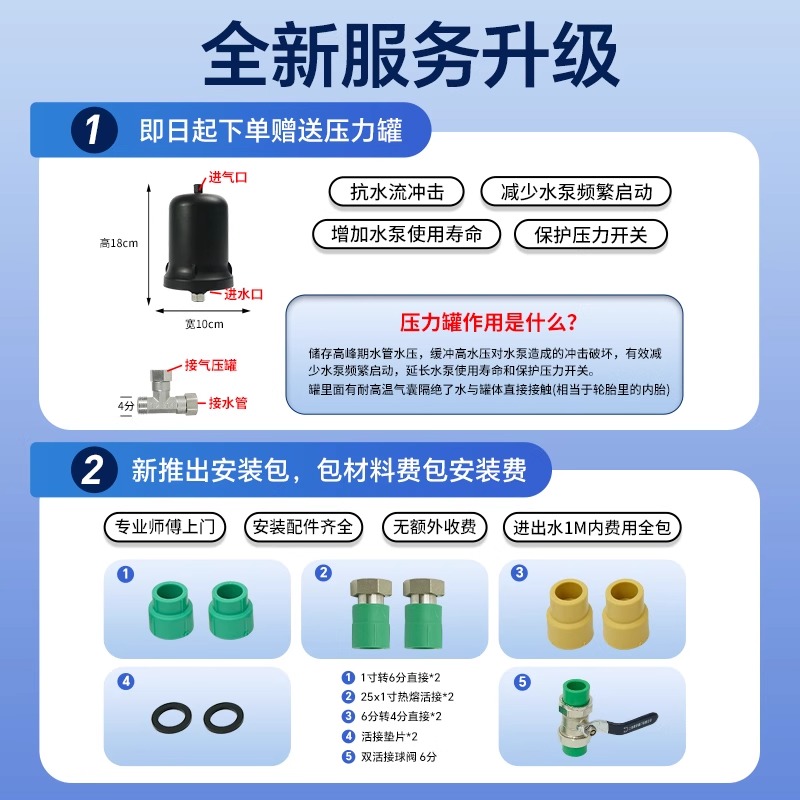 全新服务升级

1 即日起下单赠送压力罐

进气口
高18cm
进水口
宽10cm
接气压罐
4分
接水管

抗水流冲击
减少水泵频繁启动
增加水泵使用寿命
保护压力开关

压力罐作用是什么?

储存高峰期水管水压，缓冲高水压对水泵造成的冲击破坏，有效减少水泵频繁启动，延长水泵使用寿命和保护压力开关。

罐里面有耐高温气囊隔绝了水与罐体直接接触(相当于轮胎里的内胎)

2 新推出安装包，包材料费包安装费

专业师傅上门
安装配件齐全
无额外收费
进出水1M内费用全包

1
2
3
4
5

1 1寸转6分直接*2
2 25x1寸热熔活接*2
3 6分转4分直接*2
4 活接垫片*2
5 双活接球阀 6分