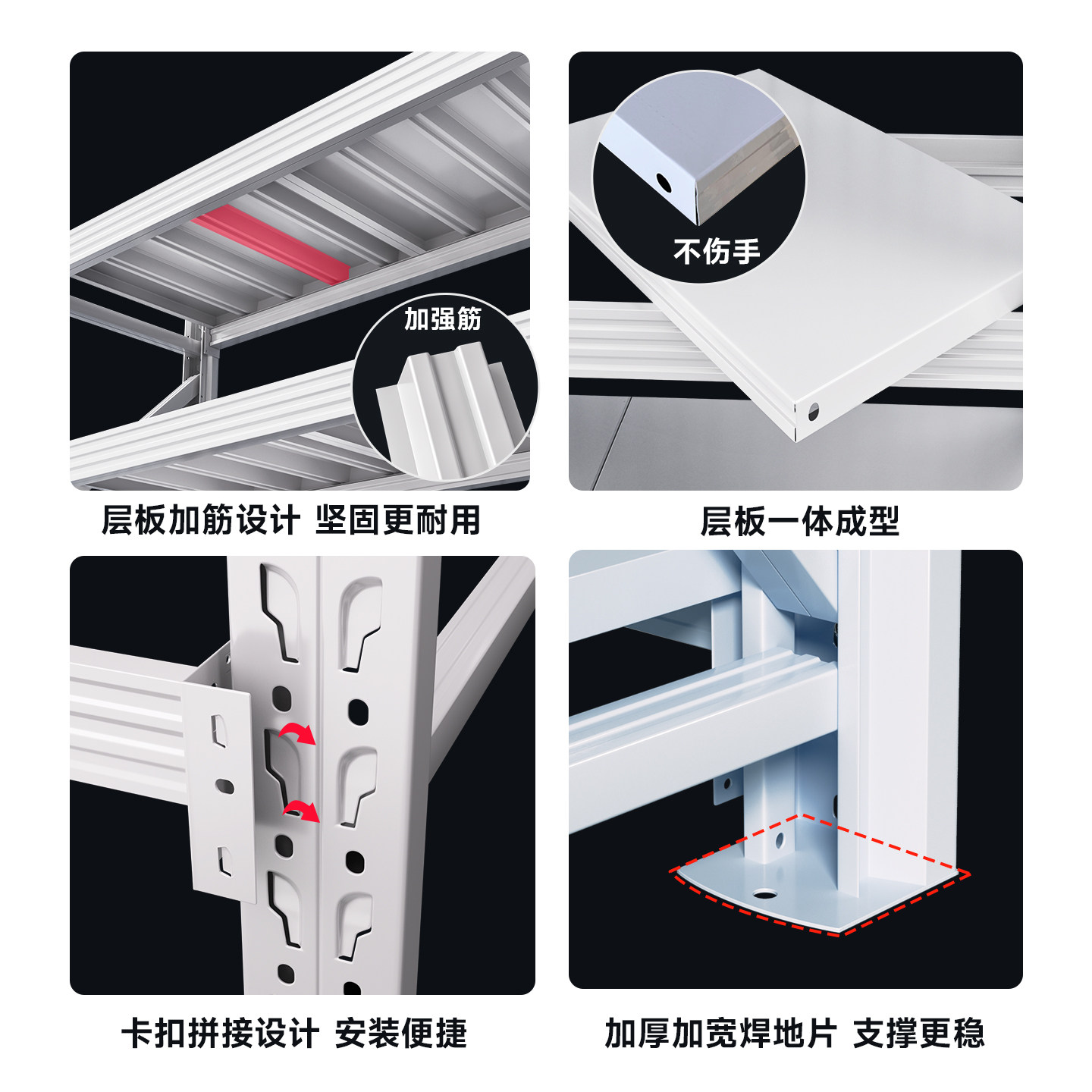 加强筋

层板加筋设计 坚固更耐用

不伤手

层板一体成型

卡扣拼接设计 安装便捷

加厚加宽焊地片 支撑更稳