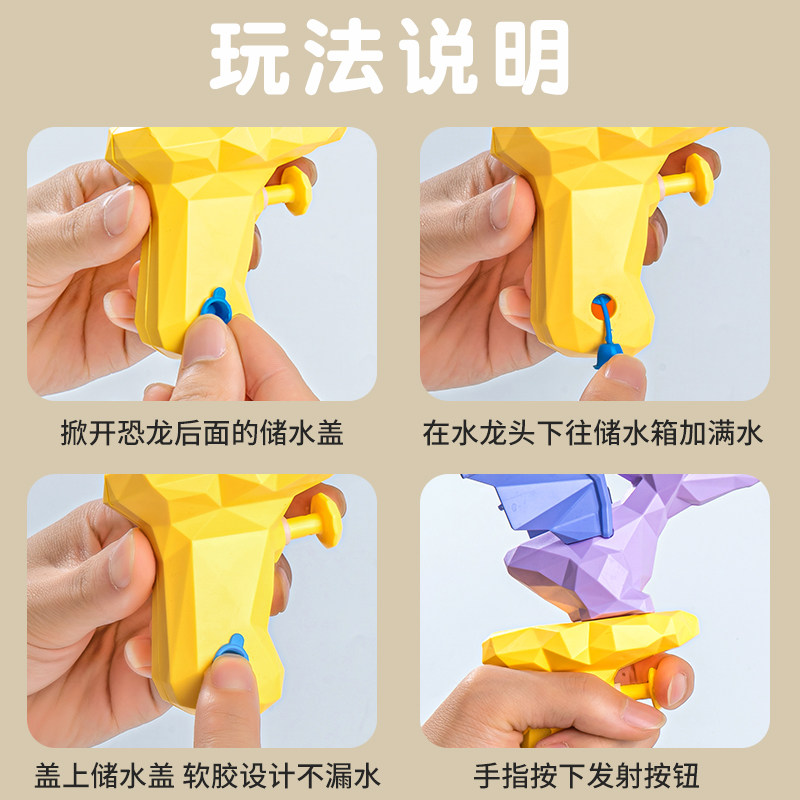 玩法说明

掀开恐龙后面的储水盖

在水龙头下往储水箱加满水

盖上储水盖 软胶设计不漏水

手指按下发射按钮