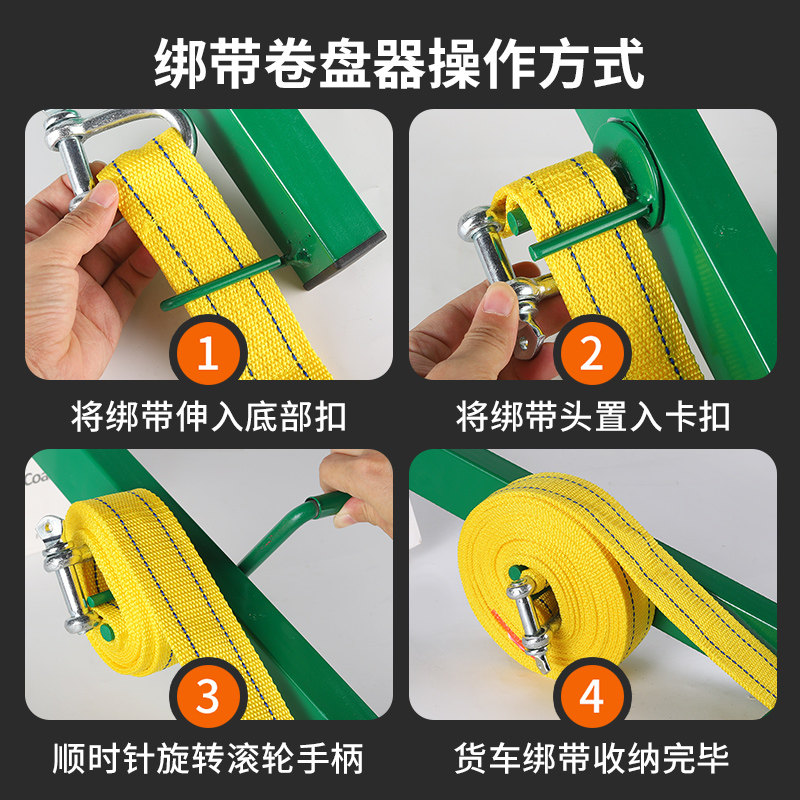 绑带卷盘器操作方式

1
将绑带伸入底部扣

2
将绑带头置入卡扣

Coa
3
顺时针旋转滚轮手柄

4
货车绑带收纳完毕