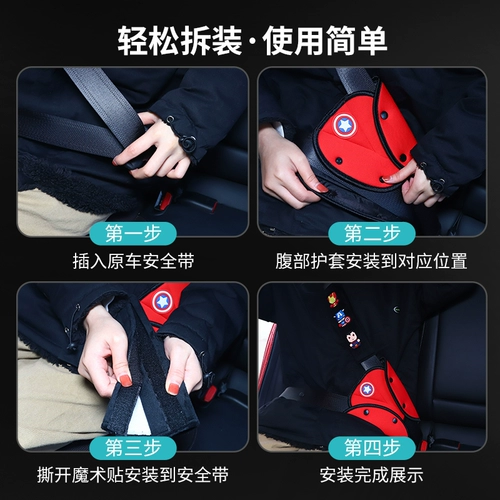 轻松拆装·使用简单

第一步
插入原车安全带

第二步
腹部护套安装到对应位置

第三步
撕开魔术贴安装到安全带

第四步
安装完成展示