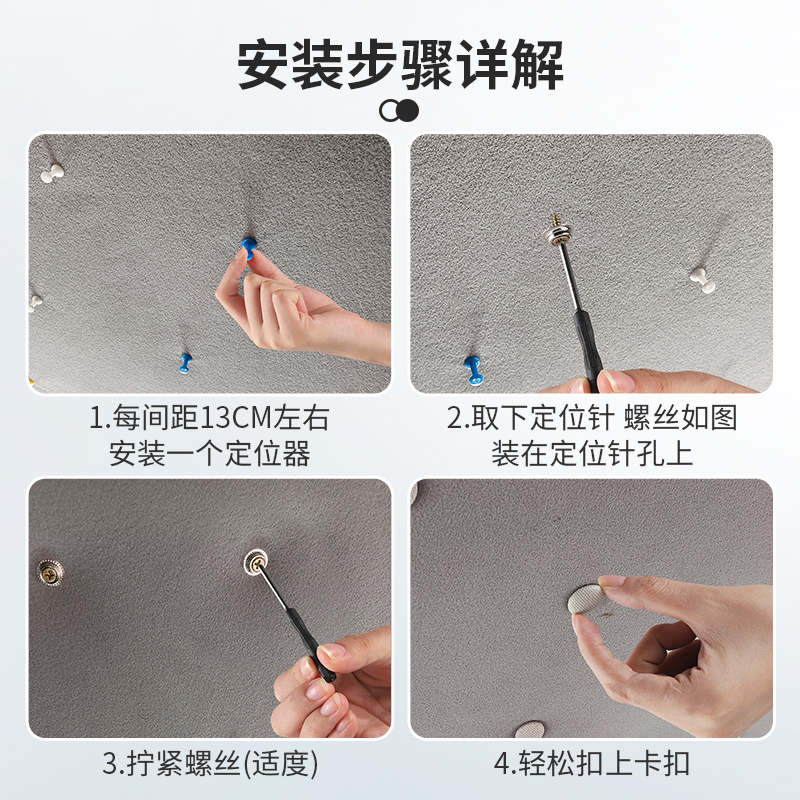 安装步骤详解

1.每间距13CM左右
安装一个定位器

2.取下定位针 螺丝如图
装在定位针孔上

3.拧紧螺丝(适度)

4.轻松扣上卡扣