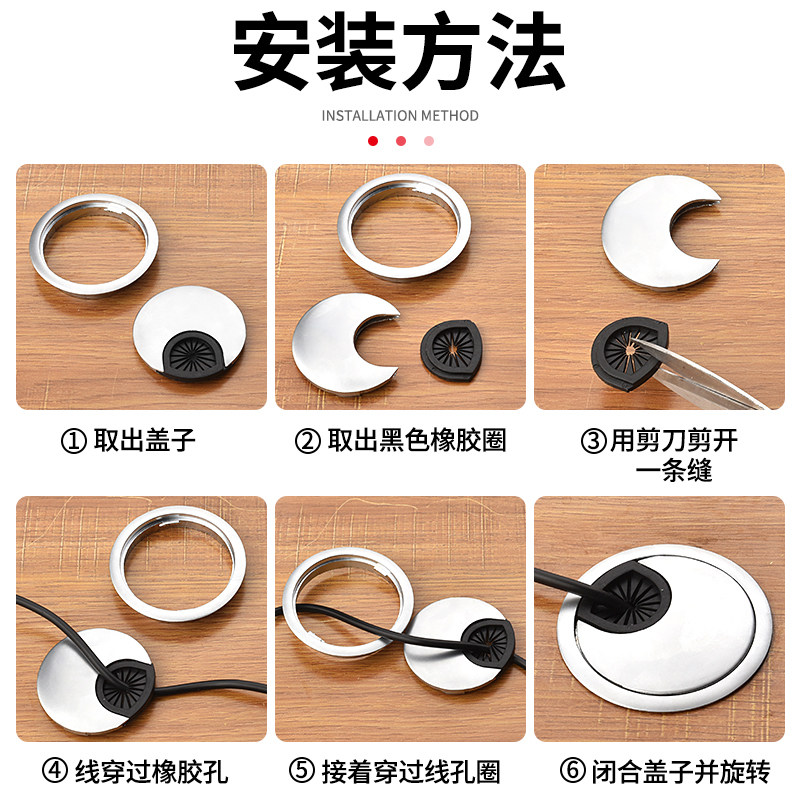 安装方法

INSTALLATION METHOD

① 取出盖子

② 取出黑色橡胶圈

③用剪刀剪开一条缝

④ 线穿过橡胶孔

⑤ 接着穿过线孔圈

⑥ 闭合盖子并旋转