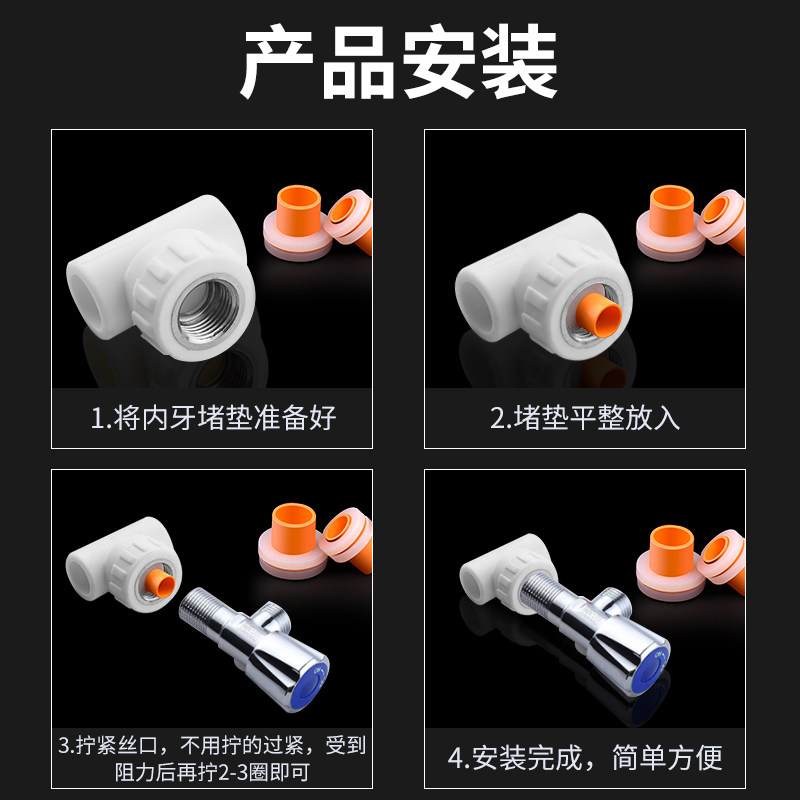 产品安装

1.将内牙堵垫准备好

2.堵垫平整放入

3.拧紧丝口，不用拧的过紧，受到阻力后再拧2-3圈即可

4.安装完成，简单方便