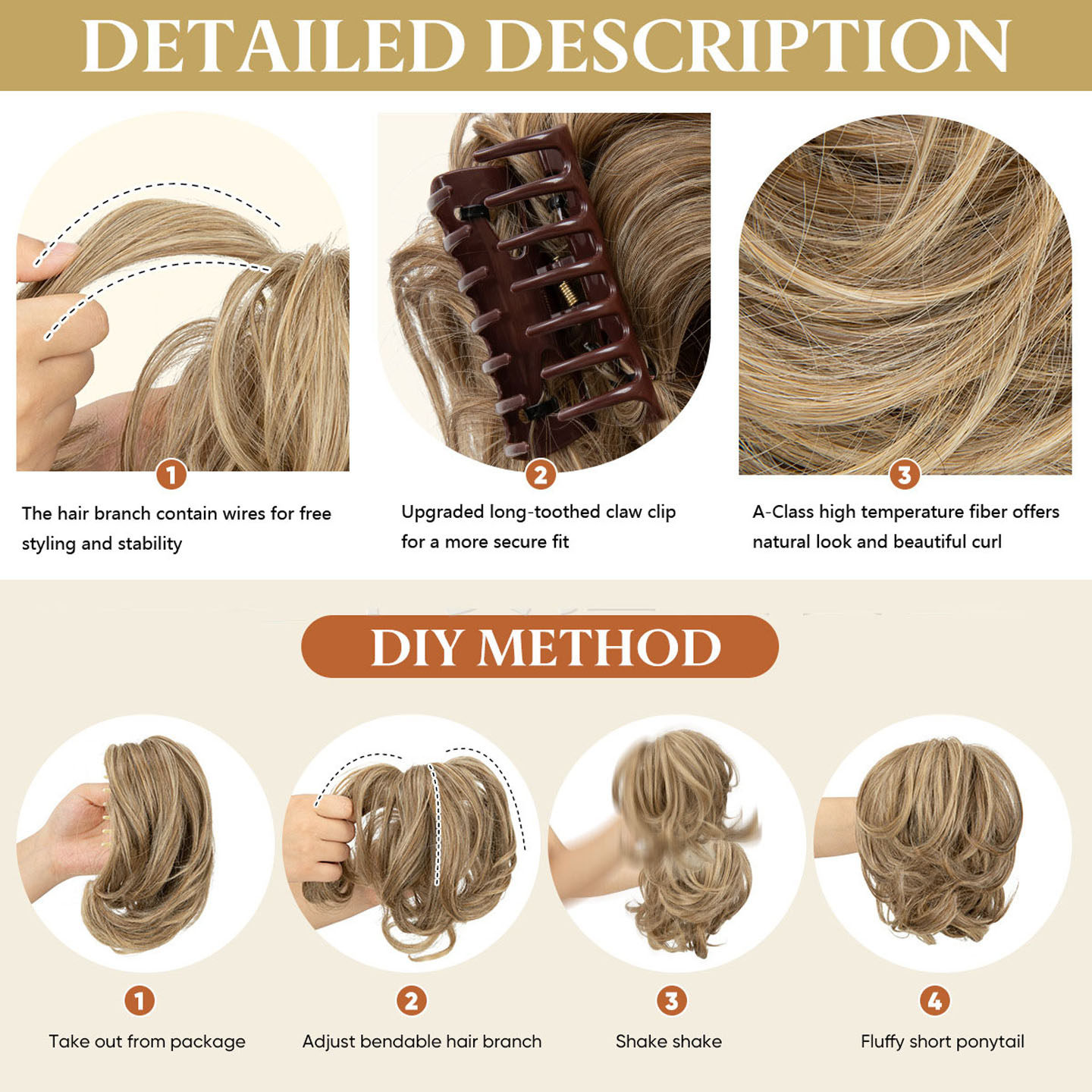 DETAILED DESCRIPTION

1
The hair branch contain wires for free styling and stability

2
Upgraded long-toothed claw clip for a more secure fit

3
A-Class high temperature fiber offers natural look and beautiful curl

DIY METHOD

1
Take out from package

2
Adjust bendable hair branch

3
Shake shake

4
Fluffy short ponytail