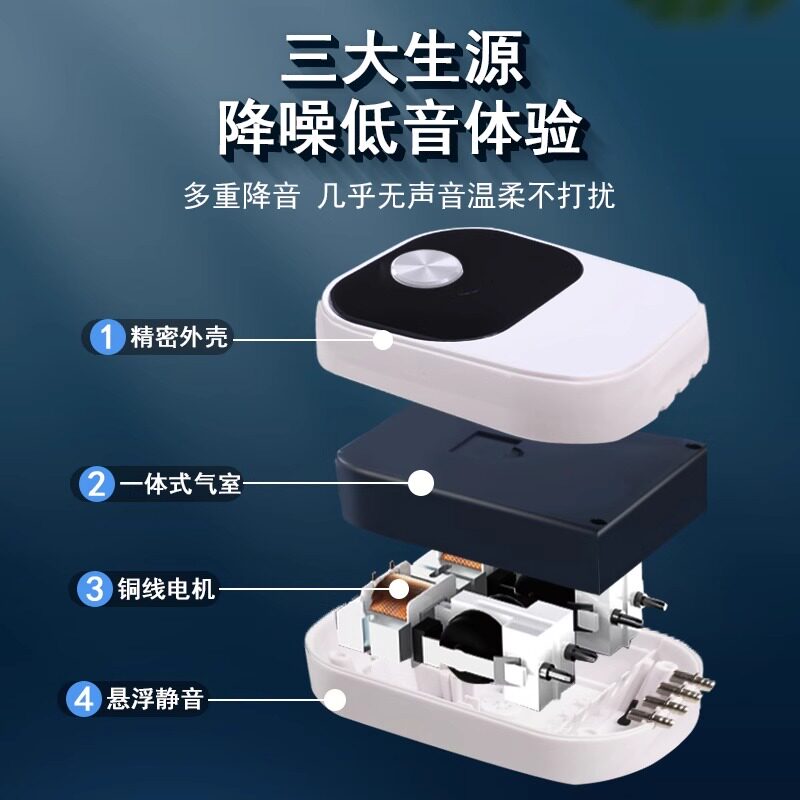 三大生源
降噪低音体验

多重降音 几乎无声音温柔不打扰

1 精密外壳

2 一体式气室

3 铜线电机

4 悬浮静音