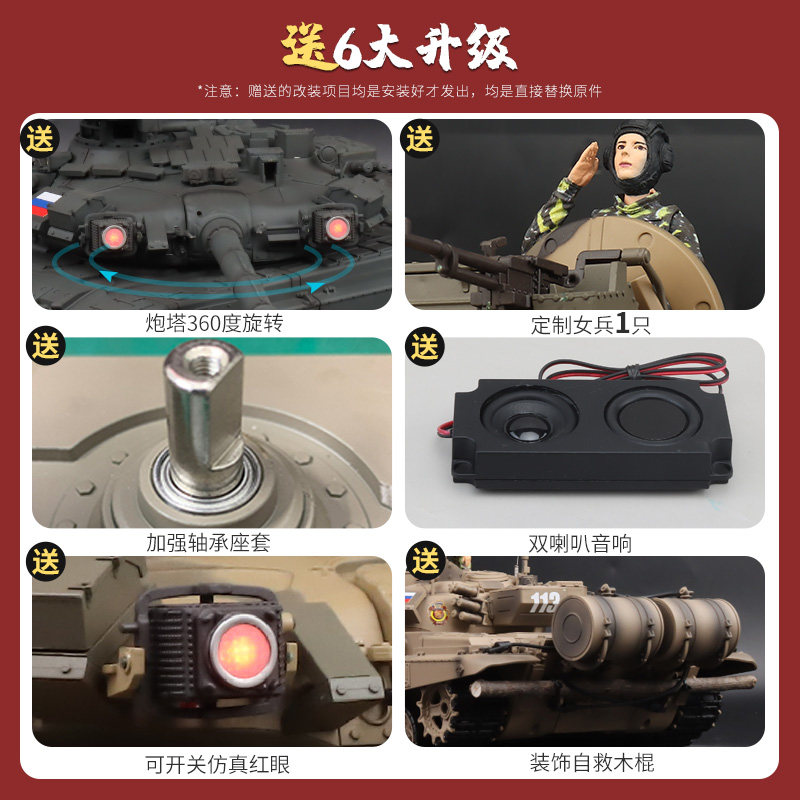 送6大升级

*注意：赠送的改装项目均是安装好才发出，均是直接替换原件

送

炮塔360度旋转

送

定制女兵1只

送

加强轴承座套

送

双喇叭音响

送

可开关仿真红眼

送

113

装饰自救木棍