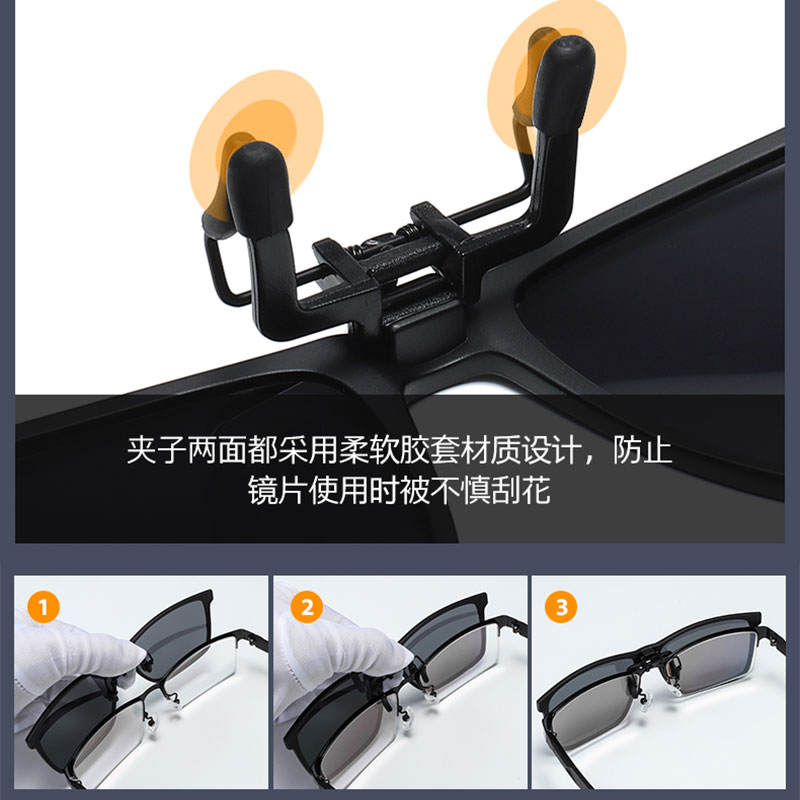 夹子两面都采用柔软胶套材质设计，防止镜片使用时被不慎刮花

1

2

3