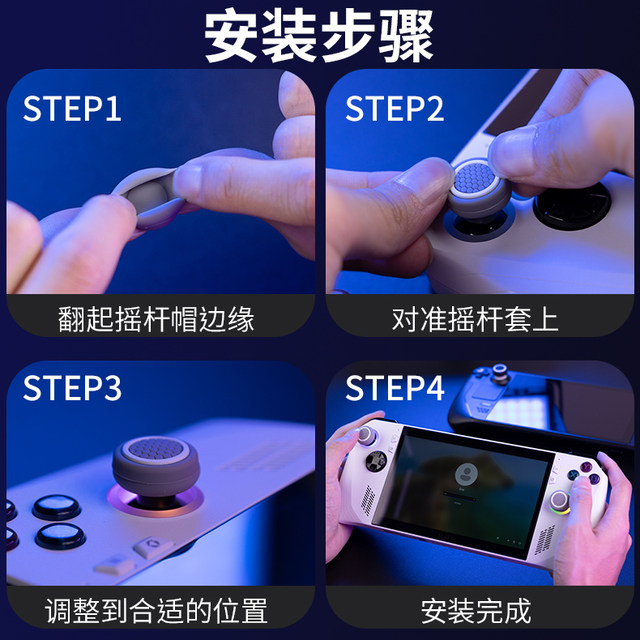 安装步骤

STEP1

翻起摇杆帽边缘

STEP2

对准摇杆套上

STEP3

调整到合适的位置

STEP4

安装完成