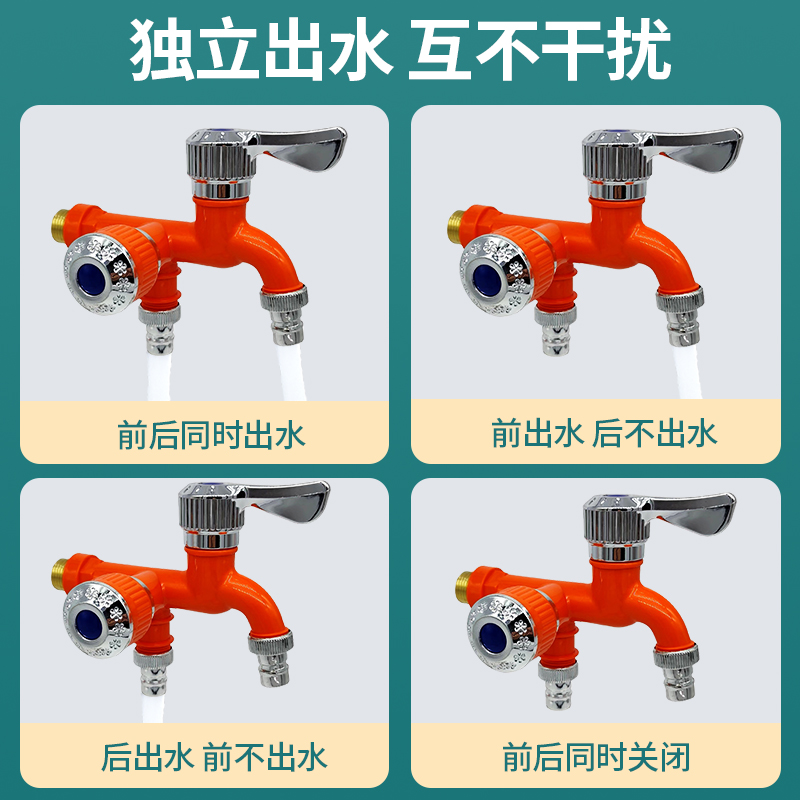 独立出水 互不干扰

前后同时出水

前出水 后不出水

后出水 前不出水

前后同时关闭