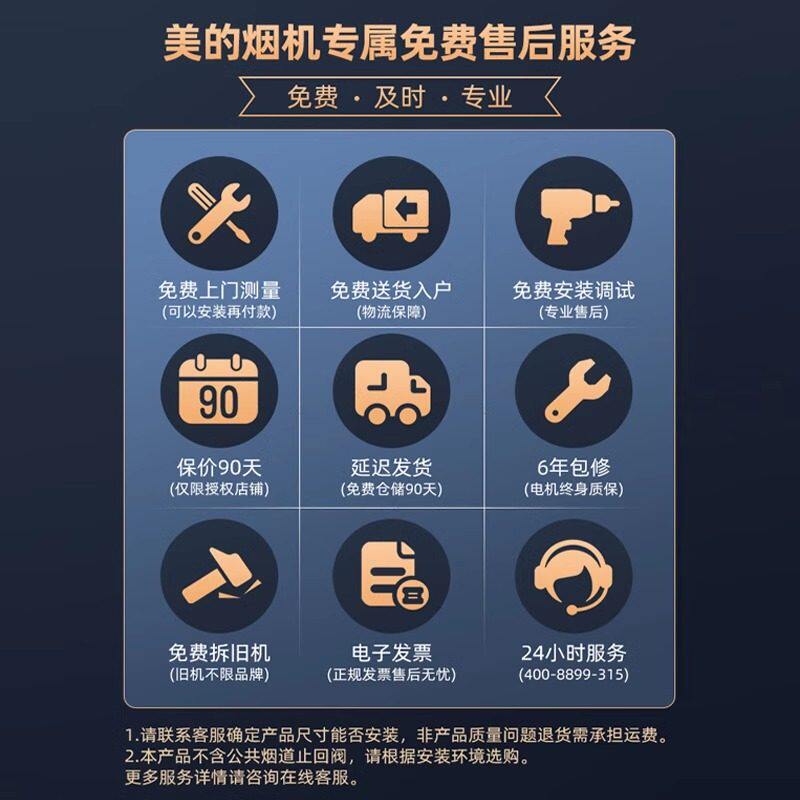 美的烟机专属免费售后服务

免费 · 及时 · 专业

免费上门测量
(可以安装再付款)

免费送货入户
(物流保障)

免费安装调试
(专业售后)

90

保价90天
(仅限授权店铺)

延迟发货
(免费仓储90天)

6年包修
(电机终身质保)

免费拆旧机
(旧机不限品牌)

电子发票
(正规发票售后无忧)

24小时服务
(400-8899-315)

1.请联系客服确定产品尺寸能否安装，非产品质量问题退货需承担运费。
2.本产品不含公共烟道止回阀，请根据安装环境选购。
更多服务详情请咨询在线客服。