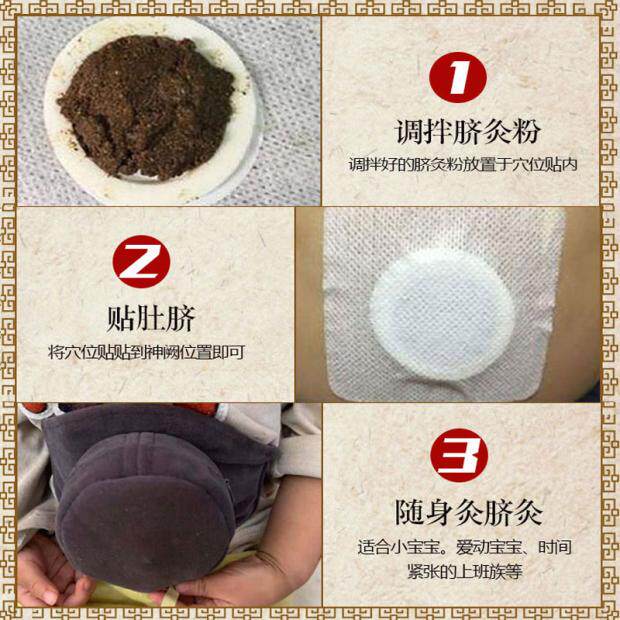 1
调拌脐灸粉
调拌好的脐灸粉放置于穴位贴内

2
贴肚脐
将穴位贴贴到神阙位置即可

3
随身灸脐灸
适合小宝宝。爱动宝宝、时间紧张的上班族等