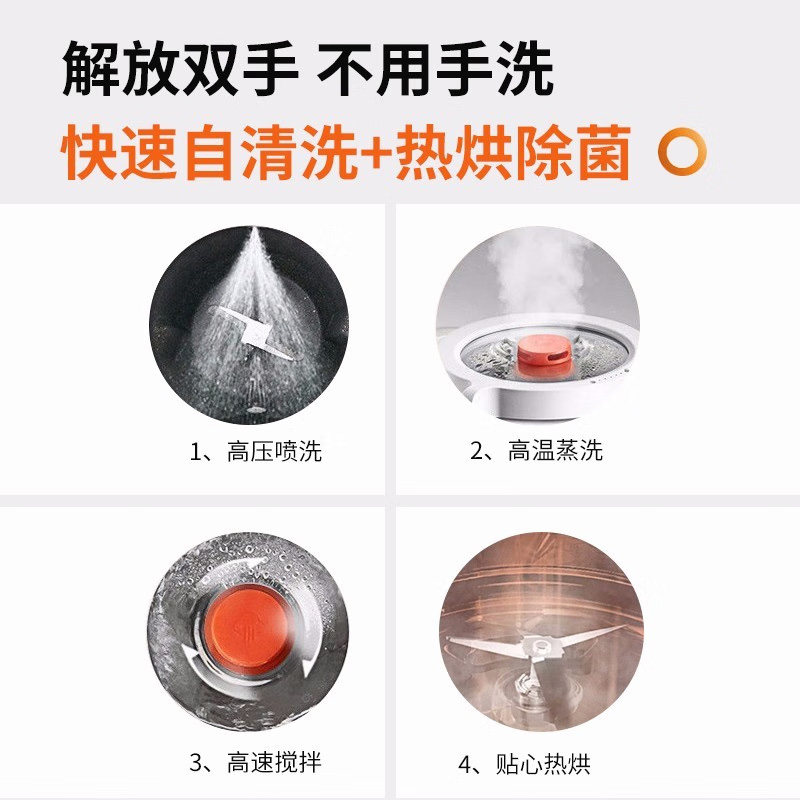 解放双手 不用手洗

快速自清洗+热烘除菌

1、高压喷洗

2、高温蒸洗

3、高速搅拌

4、贴心热烘