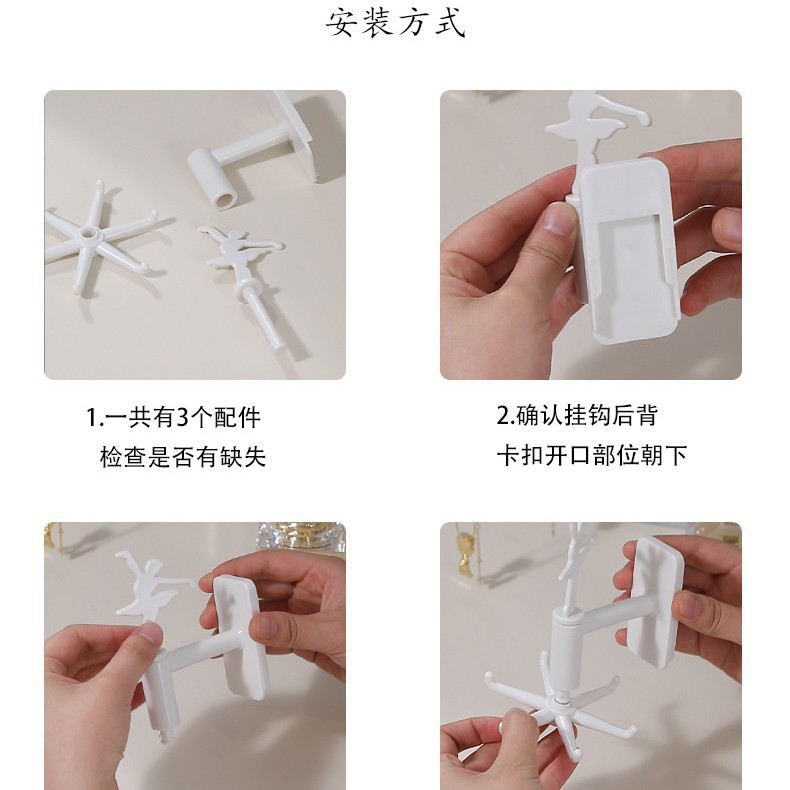 安装方式

1.一共有3个配件
检查是否有缺失

2.确认挂钩后背
卡扣开口部位朝下