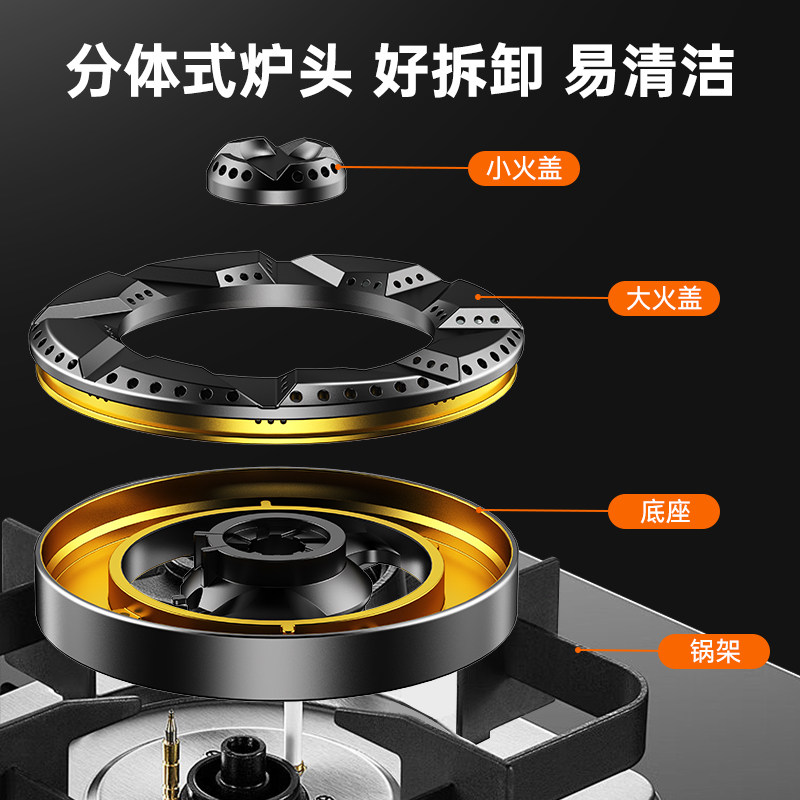 分体式炉头 好拆卸 易清洁

小火盖

大火盖

底座

锅架