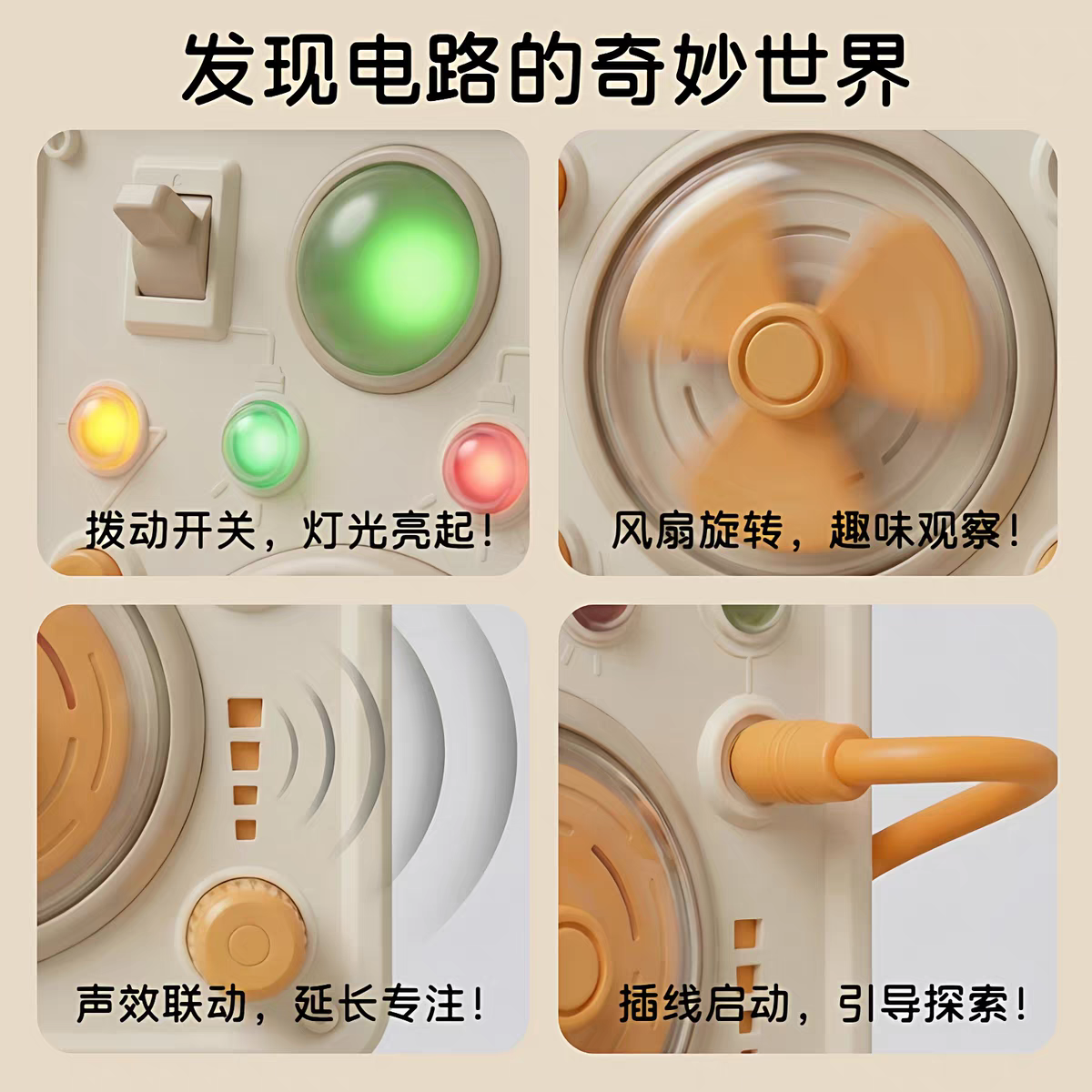 发现电路的奇妙世界

拨动开关，灯光亮起！

风扇旋转，趣味观察！

声效联动，延长专注！

插线启动，引导探索！