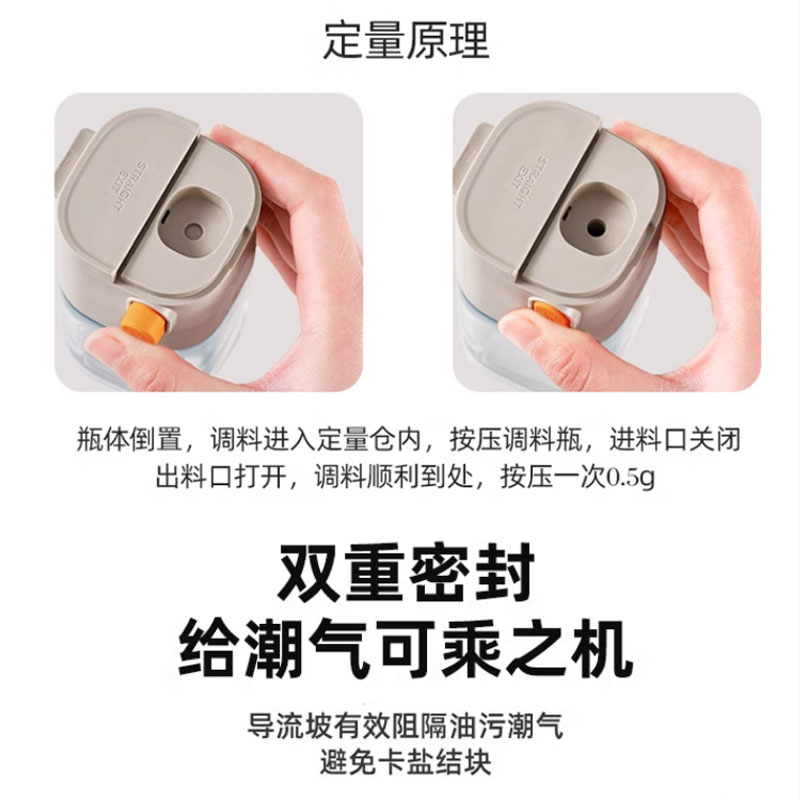 定量原理

STRAIGHT EXIT

STRAIGHT EXIT

瓶体倒置，调料进入定量仓内，按压调料瓶，进料口关闭 出料口打开，调料顺利到处，按压一次0.5g

双重密封
给潮气可乘之机

导流坡有效阻隔油污潮气
避免卡盐结块