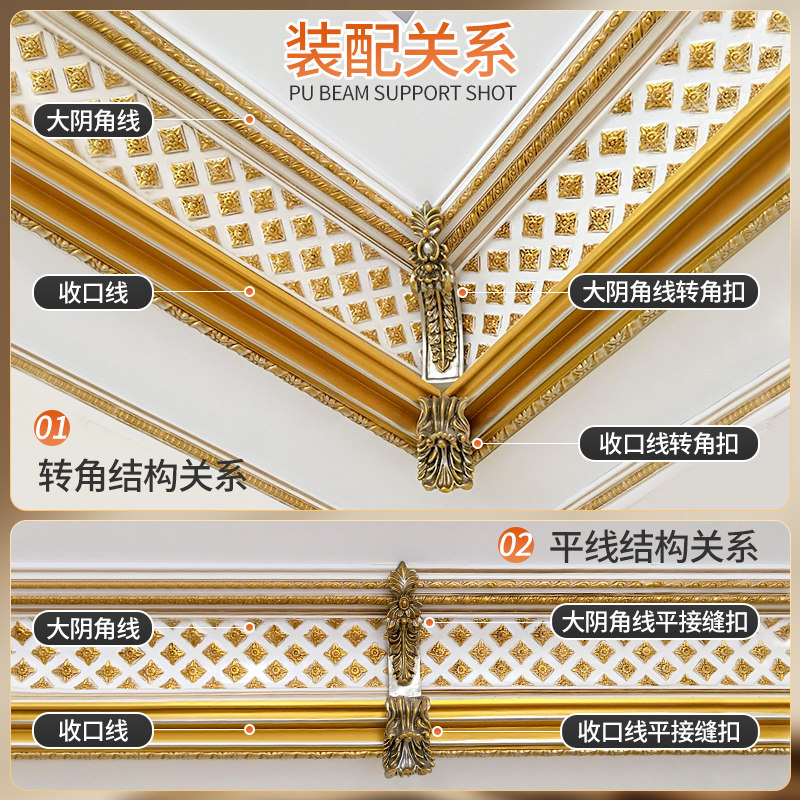 装配关系
PU BEAM SUPPORT SHOT

大阴角线

收口线

大阴角线转角扣

收口线转角扣

01
转角结构关系

02 平线结构关系

大阴角线

大阴角线平接缝扣

收口线

收口线平接缝扣