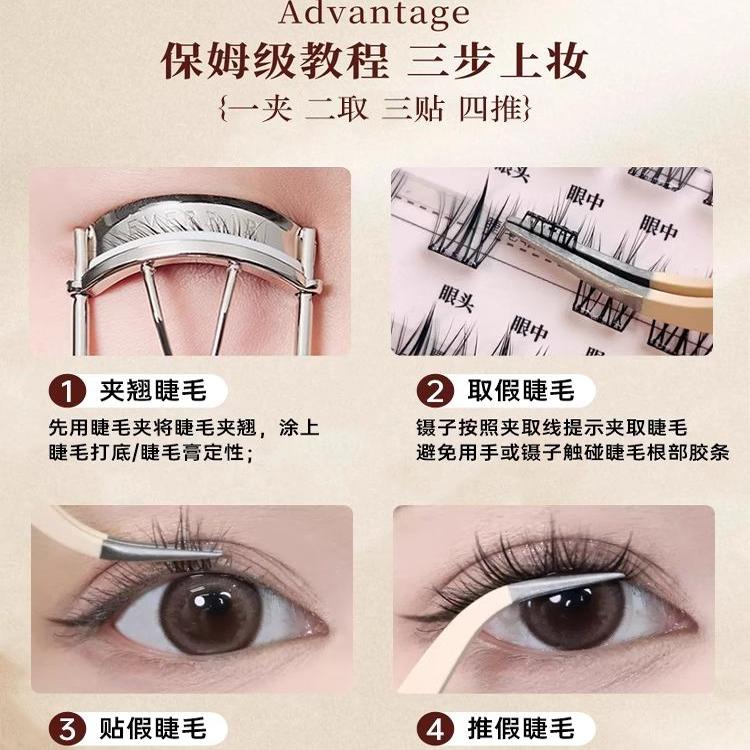 Advantage
保姆级教程 三步上妆
{一夹 二取 三贴 四推}

眼头
眼中
眼中
眼头
眼中

1 夹翘睫毛
先用睫毛夹将睫毛夹翘，涂上睫毛打底/睫毛膏定性；

2 取假睫毛
镊子按照夹取线提示夹取睫毛
避免用手或镊子触碰睫毛根部胶条

3 贴假睫毛

4 推假睫毛