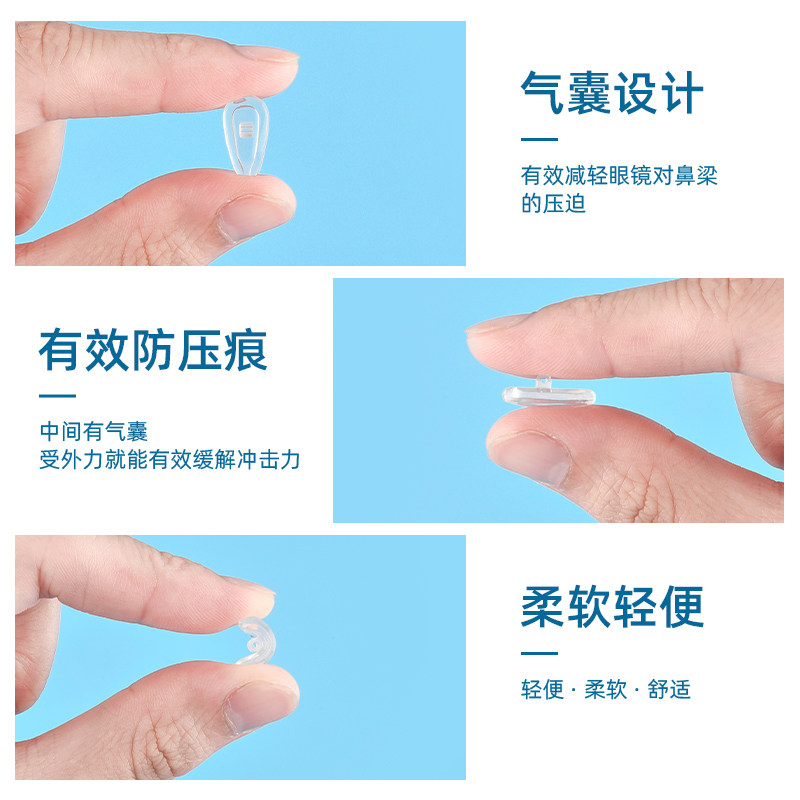 气囊设计

有效减轻眼镜对鼻梁的压迫

有效防压痕

中间有气囊
受外力就能有效缓解冲击力

柔软轻便

轻便 · 柔软 · 舒适