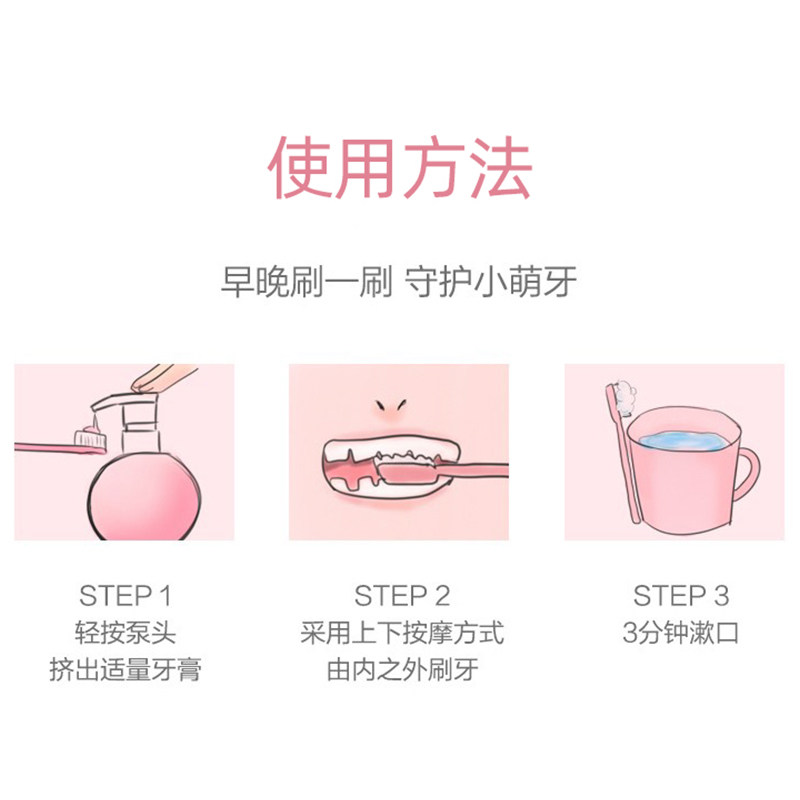 使用方法

早晚刷一刷 守护小萌牙

STEP 1
轻按泵头
挤出适量牙膏

STEP 2
采用上下按摩方式
由内之外刷牙

STEP 3
3分钟漱口