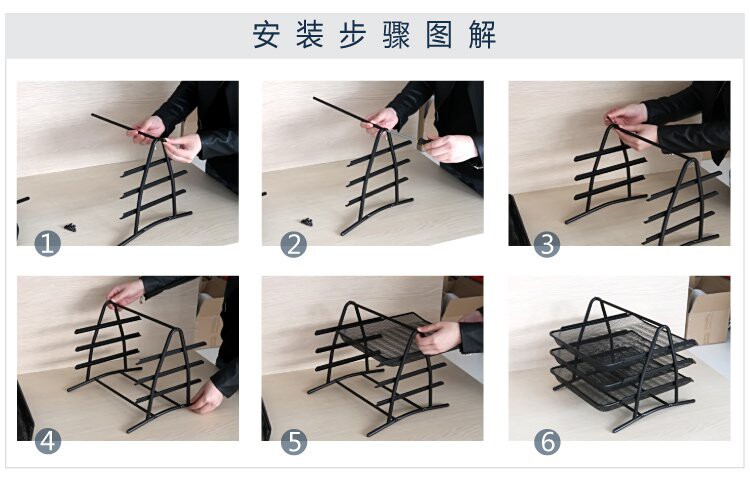 安装步骤图解

1

2

3

4

5

6