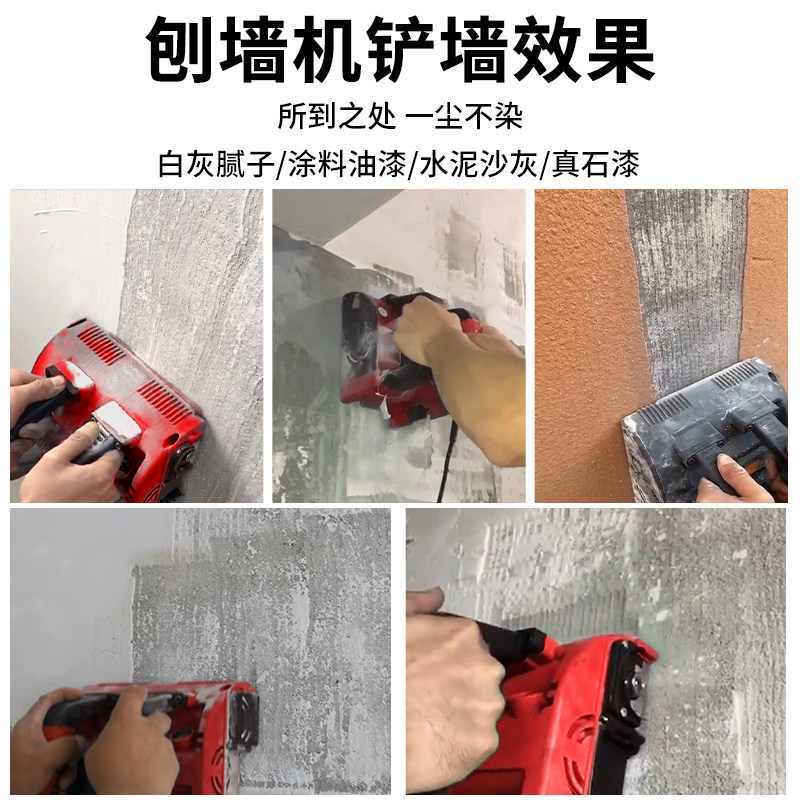 刨墙机铲墙效果

所到之处 一尘不染

白灰腻子/涂料油漆/水泥沙灰/真石漆