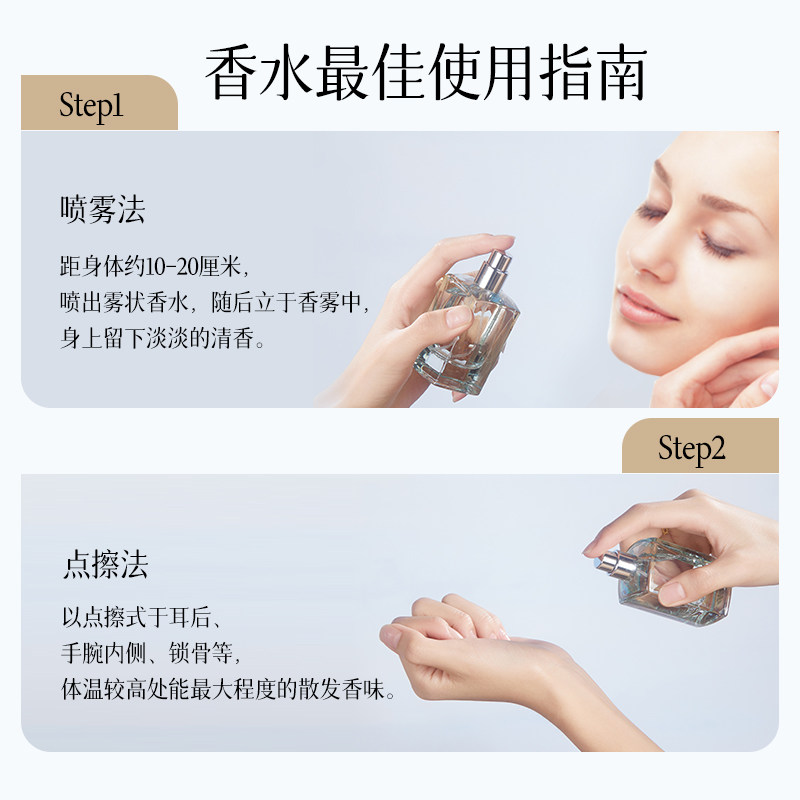 香水最佳使用指南

Step1

喷雾法

距身体约10-20厘米，
喷出雾状香水，随后立于香雾中，
身上留下淡淡的清香。

Step2

点擦法

以点擦式于耳后、
手腕内侧、锁骨等，
体温较高处能最大程度的散发香味。