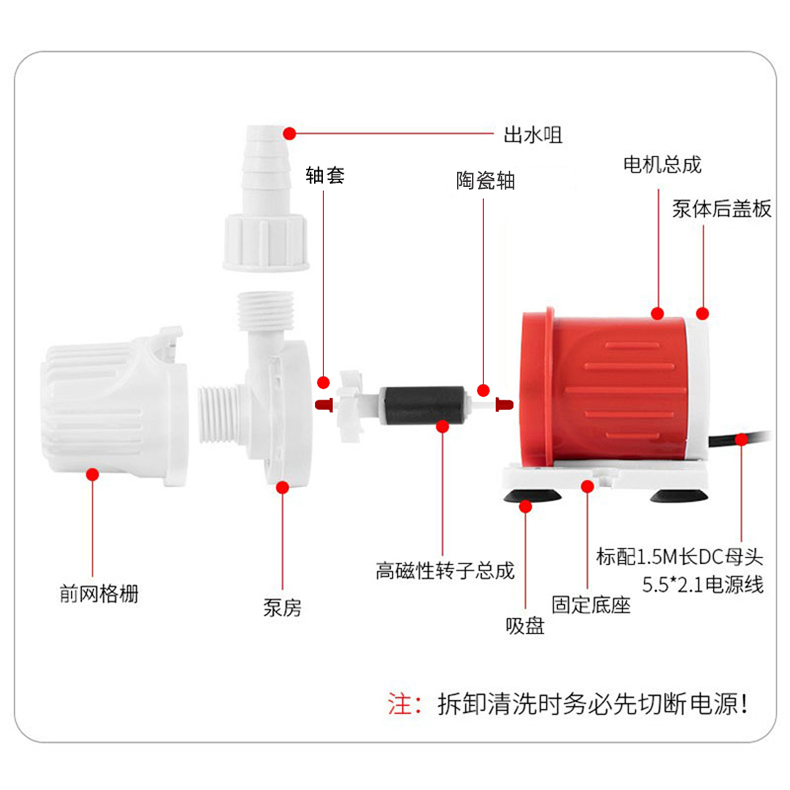 出水咀

轴套

陶瓷轴

电机总成

泵体后盖板

前网格栅

泵房

高磁性转子总成

吸盘

固定底座

标配1.5M长DC母头 5.5*2.1电源线

注：拆卸清洗时务必先切断电源！