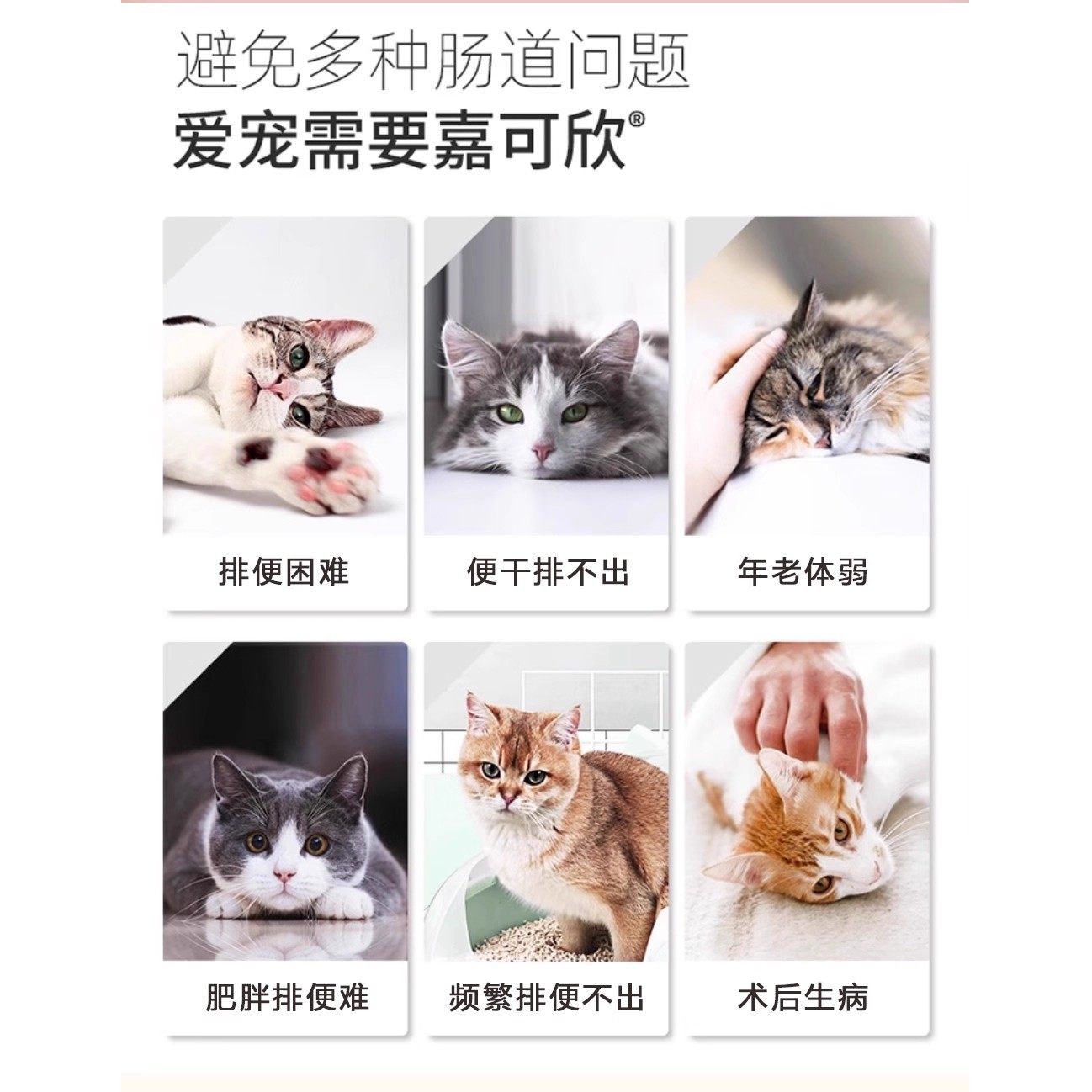 避免多种肠道问题
爱宠需要嘉可欣®

排便困难

便干排不出

年老体弱

肥胖排便难

频繁排便不出

术后生病