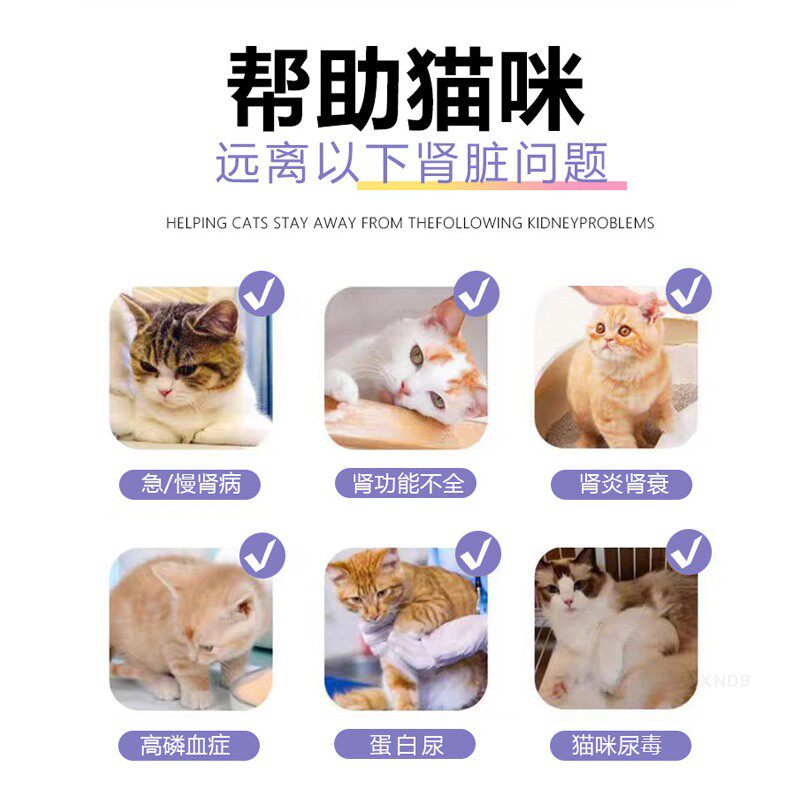 帮助猫咪
远离以下肾脏问题

HELPING CATS STAY AWAY FROM THEFOLLOWING KIDNEYPROBLEMS

急/慢肾病

肾功能不全

肾炎肾衰

高磷血症

蛋白尿

猫咪尿毒

XNDB