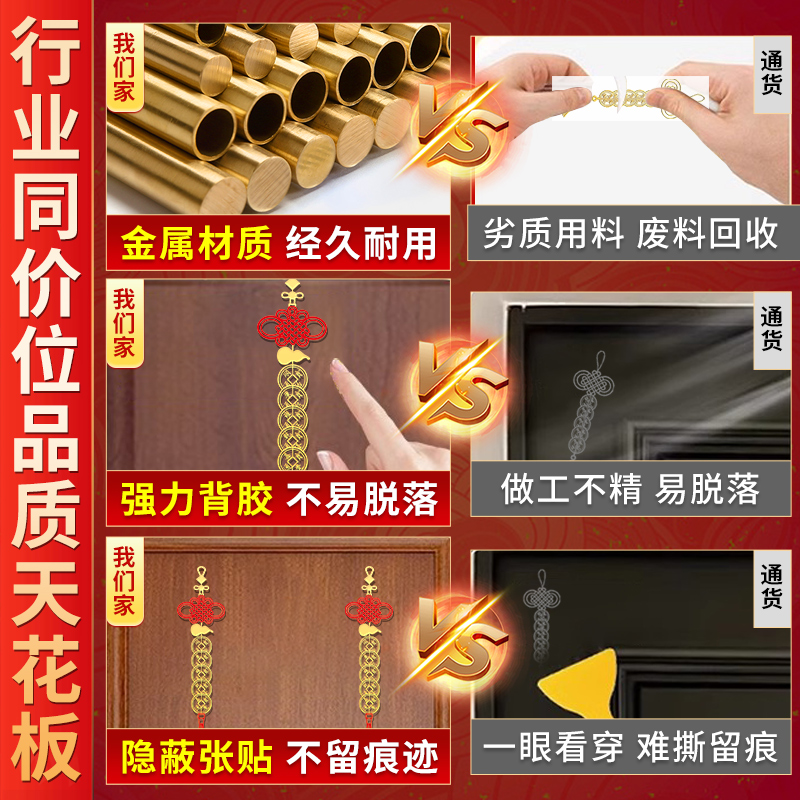 行业同价位品质天花板

我们家

VS

通货

金属材质 经久耐用

劣质用料 废料回收

我们家

VS

通货

强力背胶 不易脱落

做工不精 易脱落

我们家

VS

通货

隐蔽张贴 不留痕迹

一眼看穿 难撕留痕