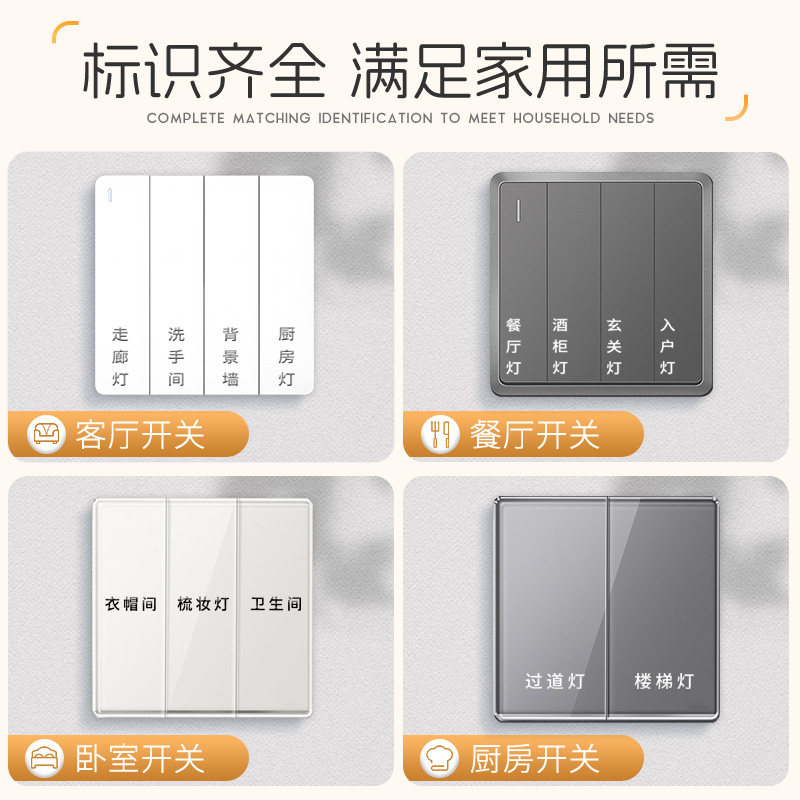 标识齐全 满足家用所需

COMPLETE MATCHING IDENTIFICATION TO MEET HOUSEHOLD NEEDS

走廊灯 洗手间 背景墙 厨房灯

客厅开关

餐厅灯 酒柜灯 玄关灯 入户灯

餐厅开关

衣帽间 梳妆灯 卫生间

卧室开关

过道灯 楼梯灯

厨房开关