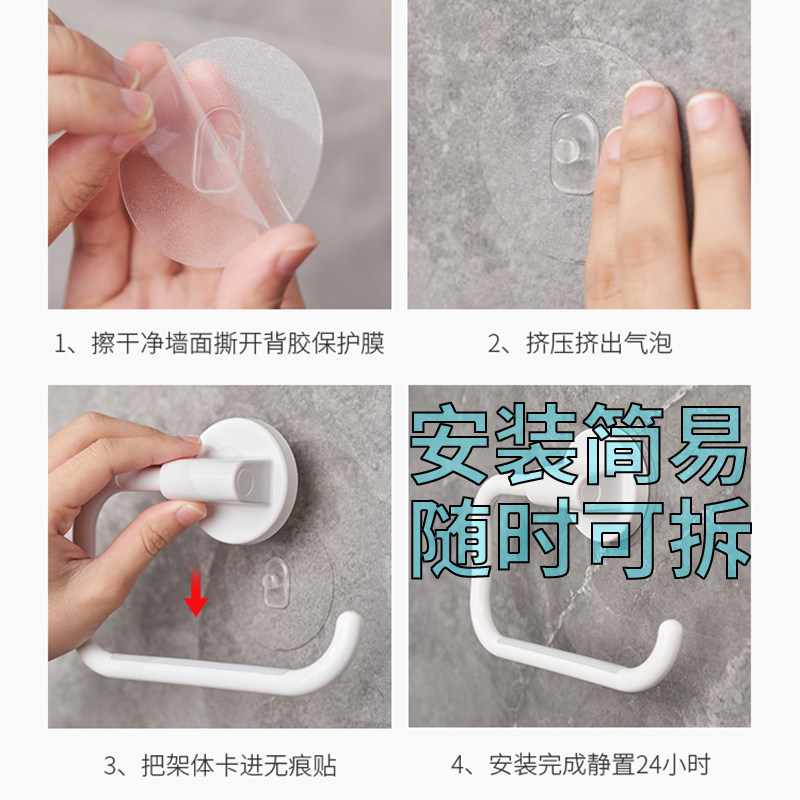 1、擦干净墙面撕开背胶保护膜

2、挤压挤出气泡

安装简易
随时可拆

3、把架体卡进无痕贴

4、安装完成静置24小时