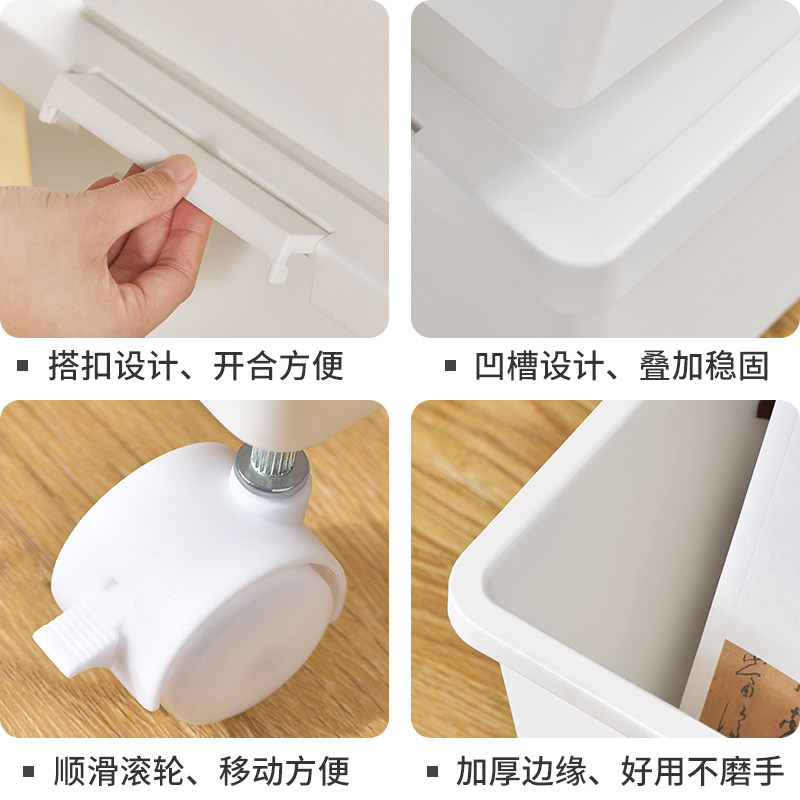 ▪ 搭扣设计、开合方便

▪ 凹槽设计、叠加稳固

▪ 顺滑滚轮、移动方便

▪ 加厚边缘、好用不磨手