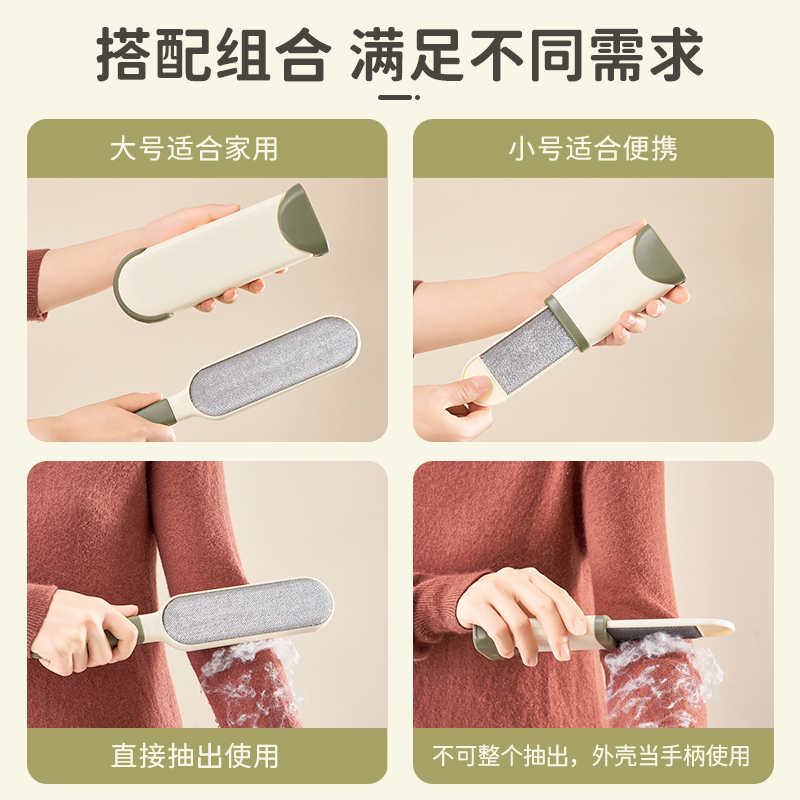 搭配组合 满足不同需求

大号适合家用

小号适合便携

直接抽出使用

不可整个抽出，外壳当手柄使用