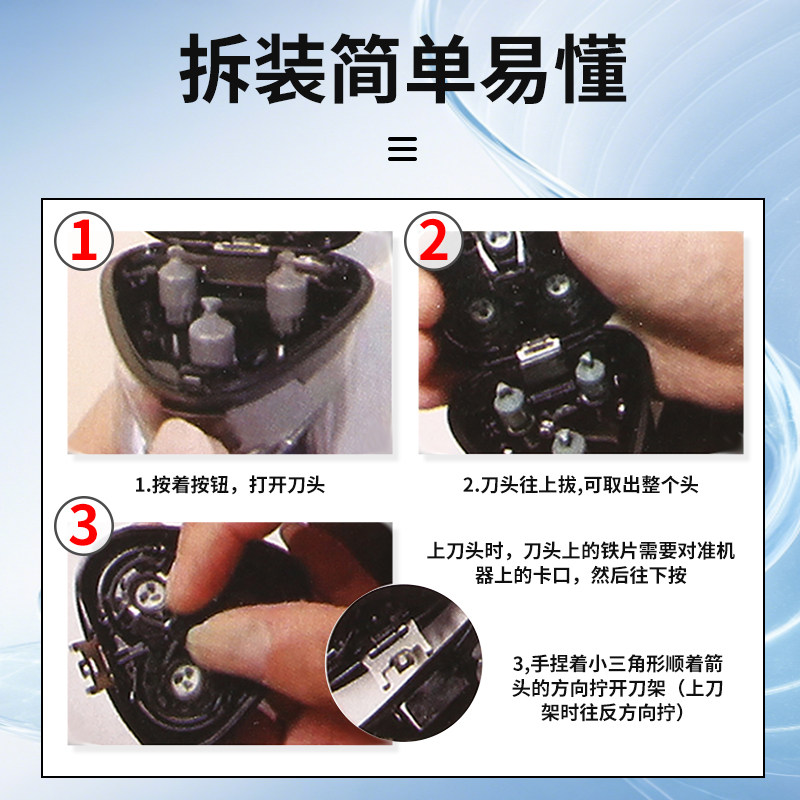 拆装简单易懂

1

2

1.按着按钮，打开刀头

2.刀头往上拔,可取出整个头

3

上刀头时，刀头上的铁片需要对准机器上的卡口，然后往下按

3,手捏着小三角形顺着箭头的方向拧开刀架（上刀架时往反方向拧）